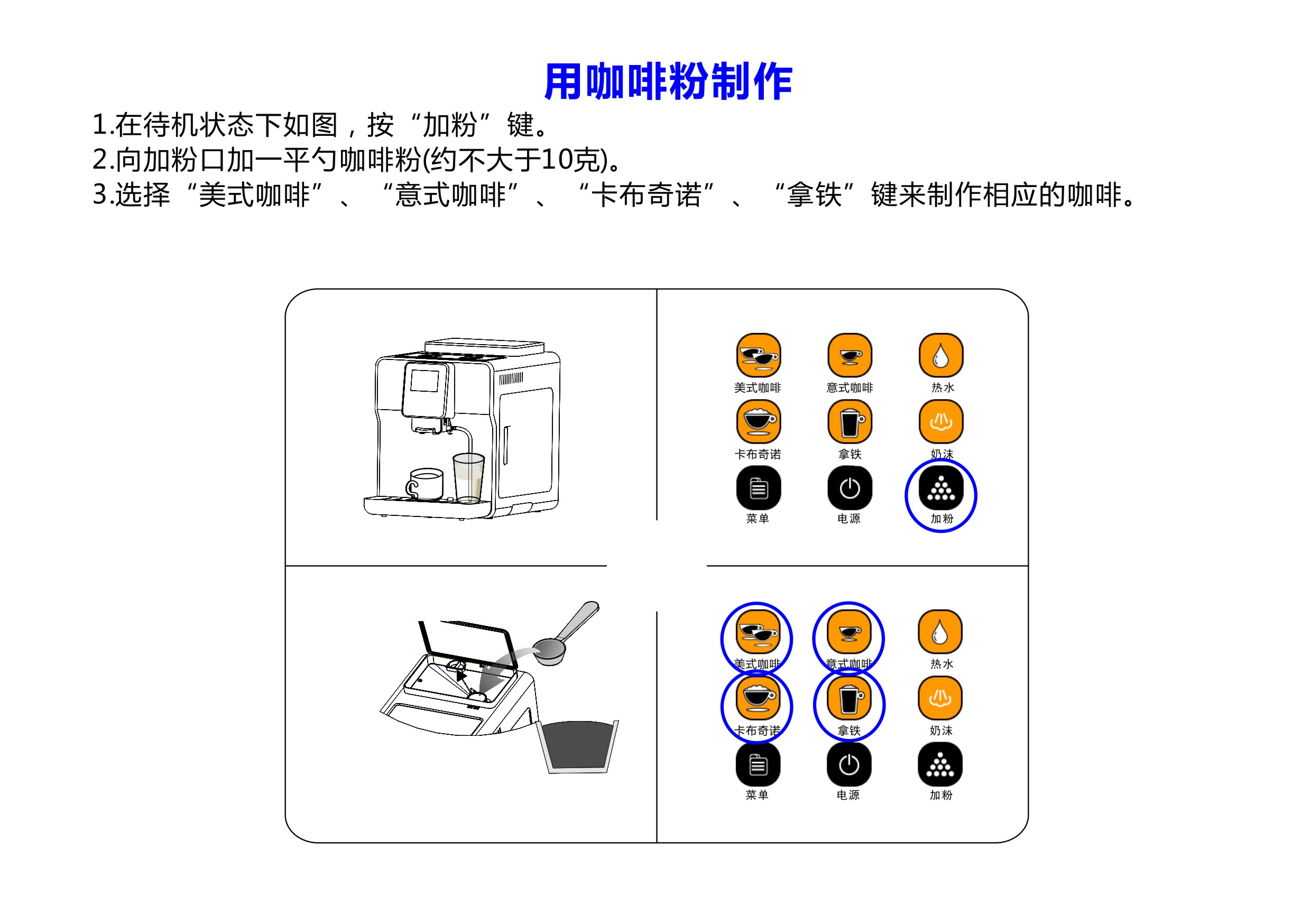 用咖啡粉制作

1.在待机状态下如图，按“加粉”键。
2.向加粉口加一平勺咖啡粉(约不大于10克)。
3.选择“美式咖啡”、“意式咖啡”、“卡布奇诺”、“拿铁”键来制作相应的咖啡。

美式咖啡
意式咖啡
热水
卡布奇诺
拿铁
奶沫
菜单
电源
加粉

美式咖啡
意式咖啡
热水
卡布奇诺
拿铁
奶沫
菜单
电源
加粉