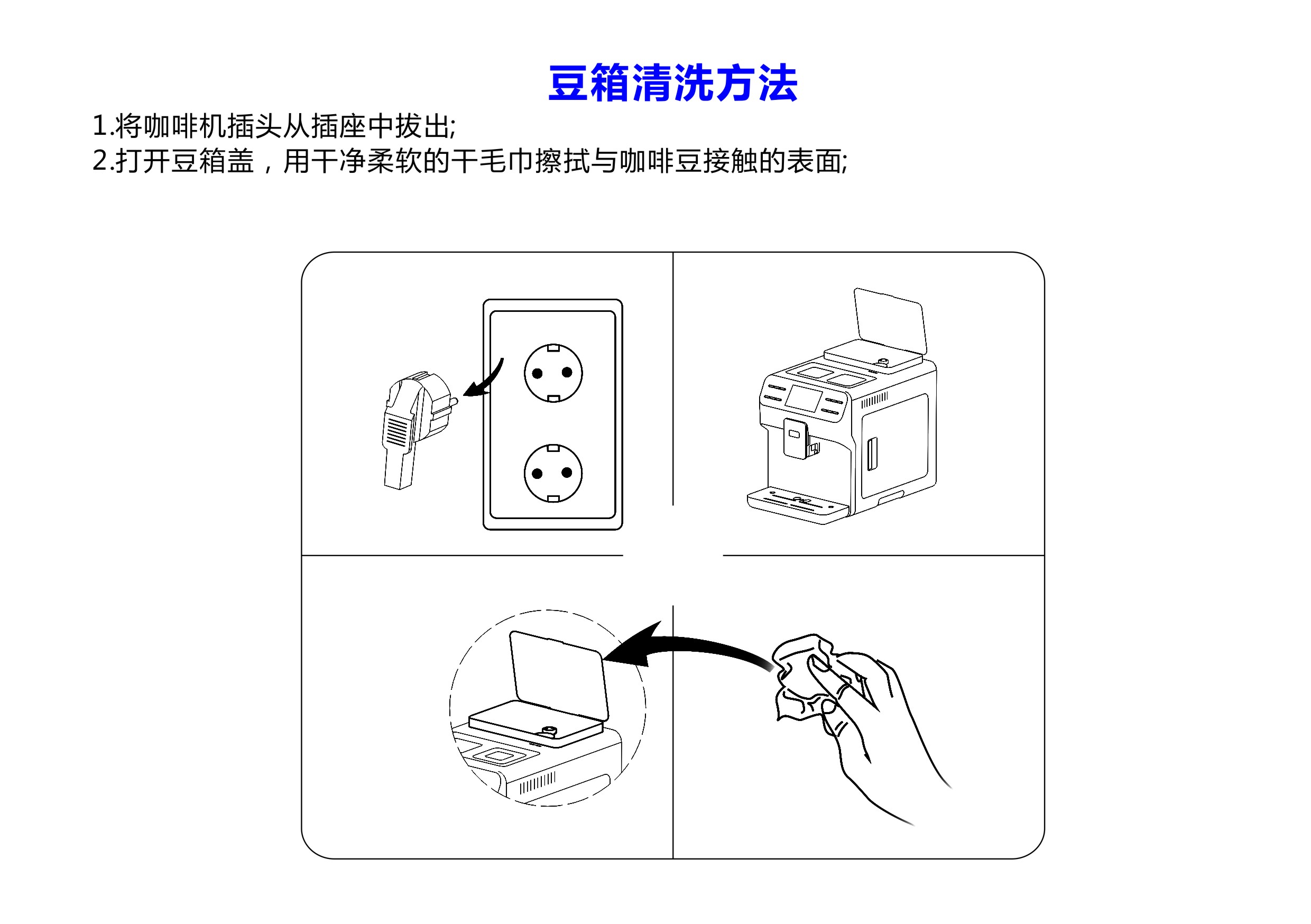 豆箱清洗方法

1.将咖啡机插头从插座中拔出;
2.打开豆箱盖，用干净柔软的干毛巾擦拭与咖啡豆接触的表面;