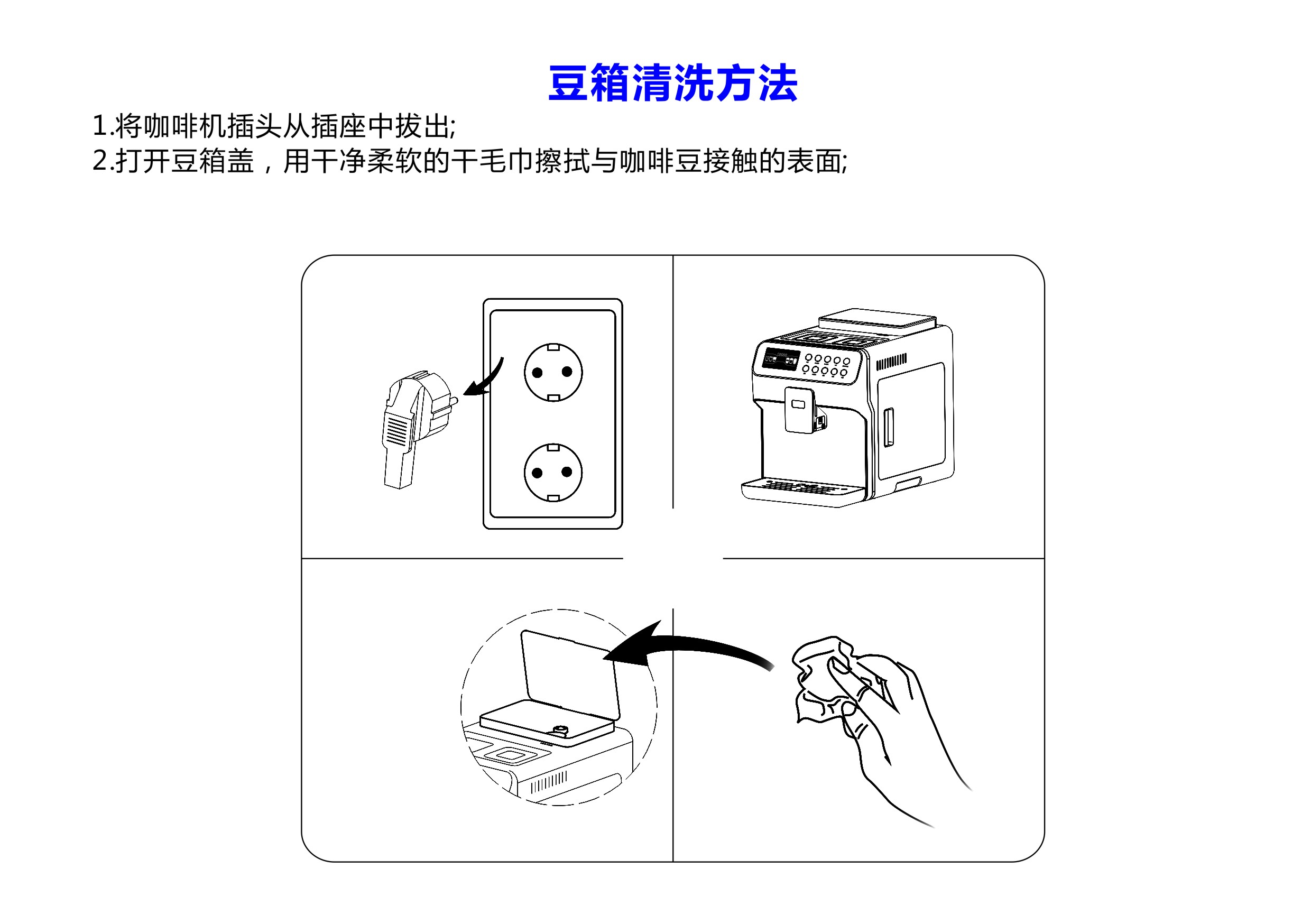 豆箱清洗方法

1.将咖啡机插头从插座中拔出;
2.打开豆箱盖，用干净柔软的干毛巾擦拭与咖啡豆接触的表面;