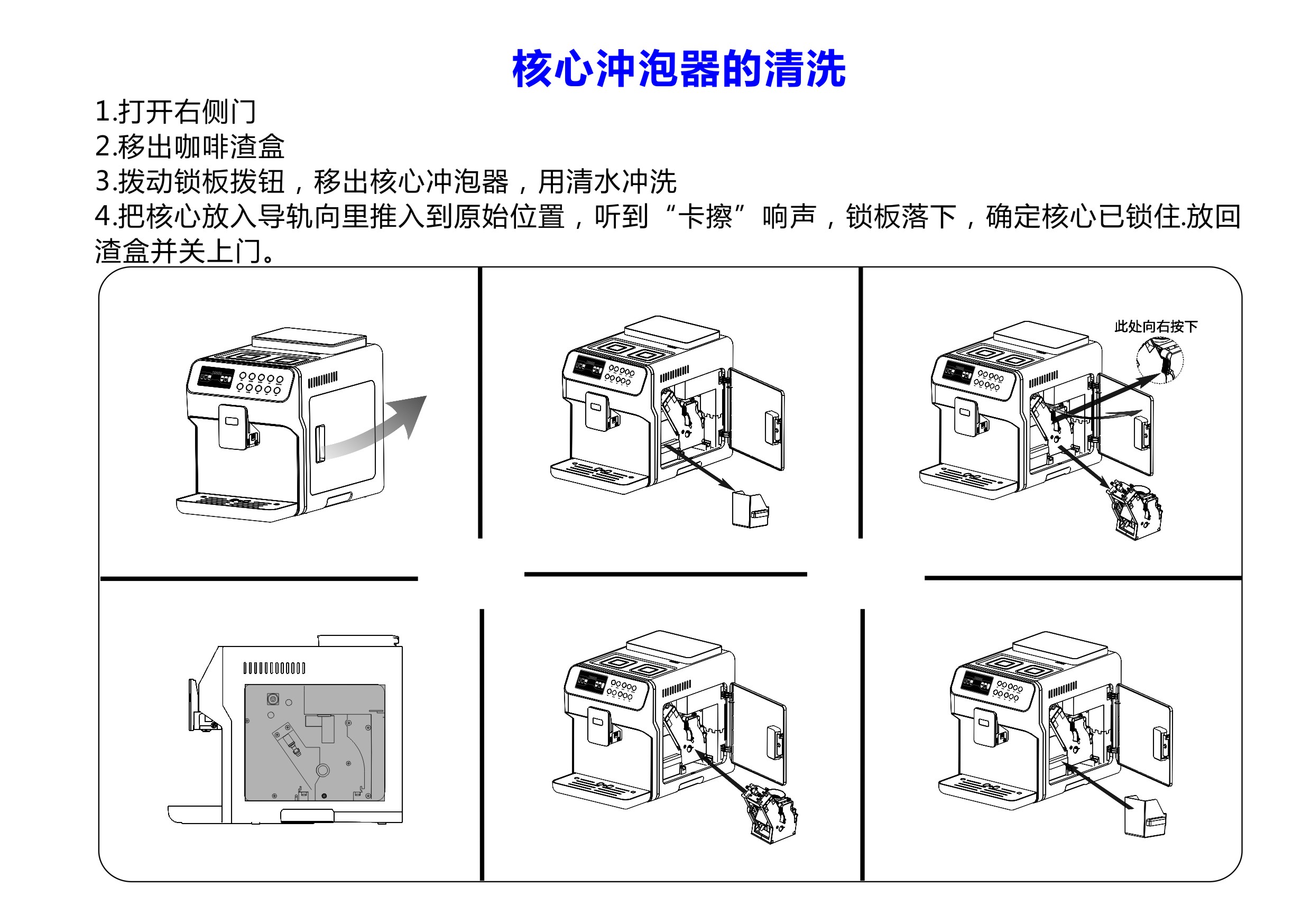 核心冲泡器的清洗

1.打开右侧门
2.移出咖啡渣盒
3.拨动锁板拨钮，移出核心冲泡器，用清水冲洗
4.把核心放入导轨向里推入到原始位置，听到“卡擦”响声，锁板落下，确定核心已锁住.放回渣盒并关上门。

此处向右按下