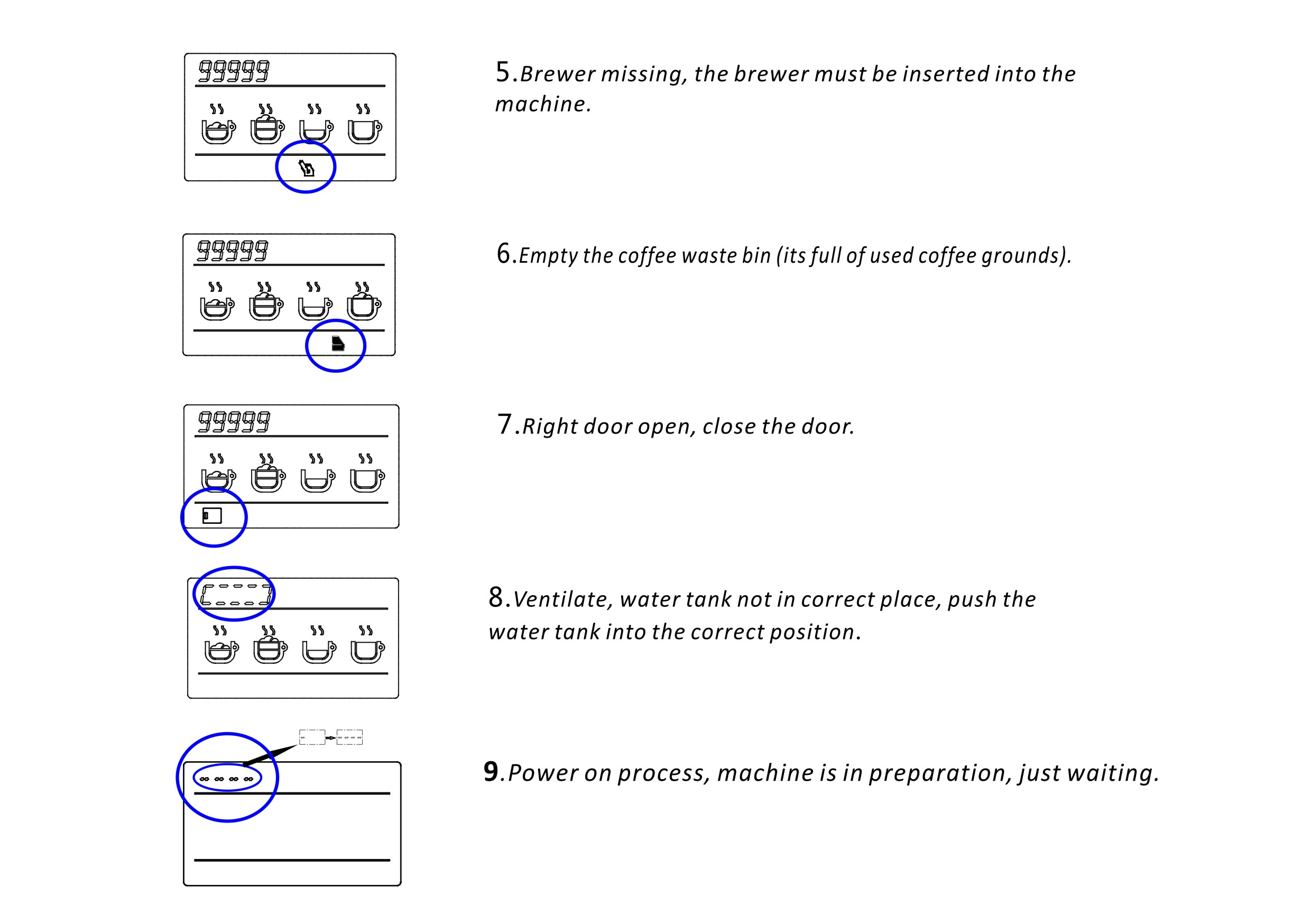 99999

5.Brewer missing, the brewer must be inserted into the machine.

99999

6.Empty the coffee waste bin (its full of used coffee grounds).

99999

7.Right door open, close the door.

8.Ventilate, water tank not in correct place, push the water tank into the correct position.

9.Power on process, machine is in preparation, just waiting.