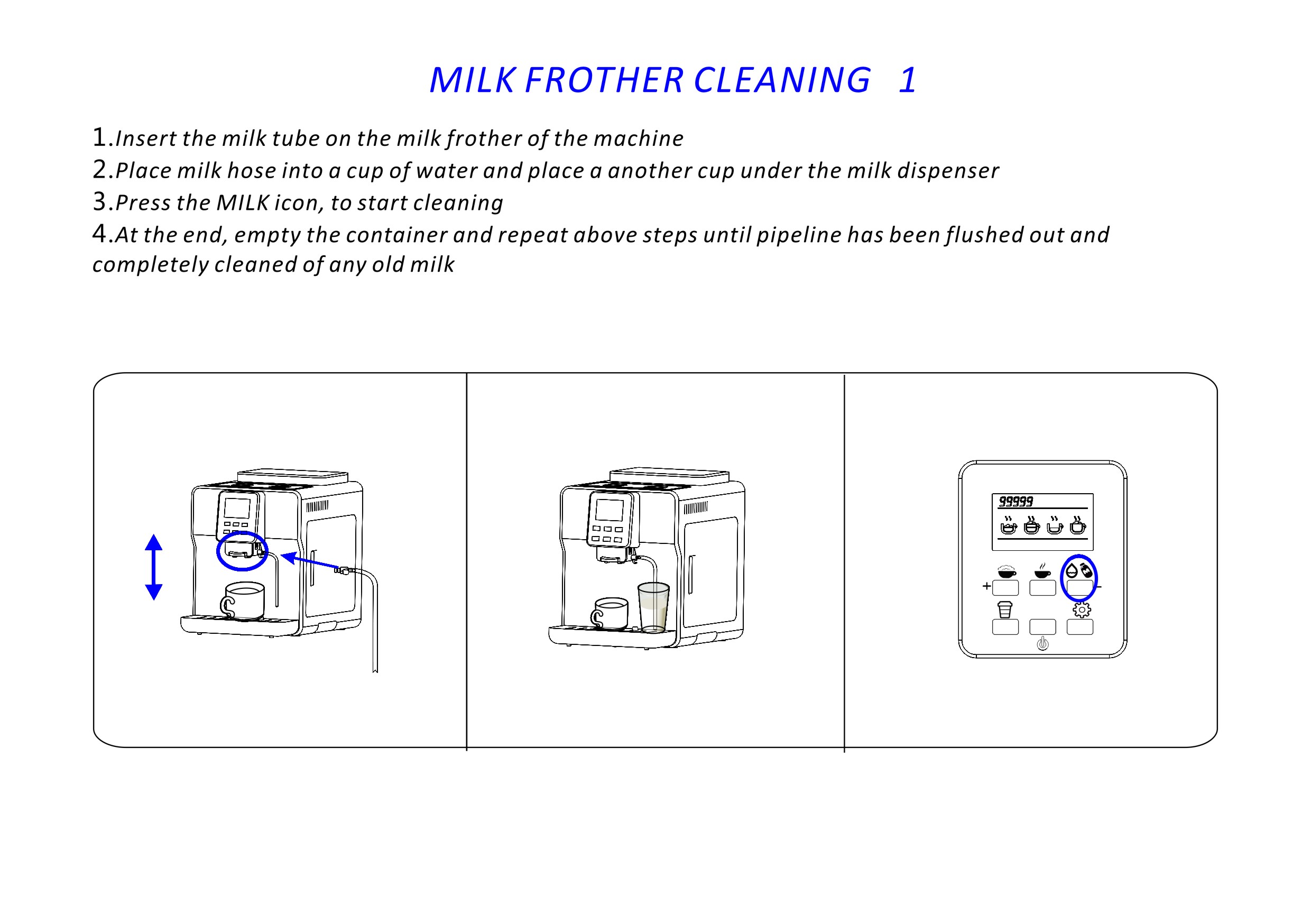 MILK FROTHER CLEANING 1

1.Insert the milk tube on the milk frother of the machine
2.Place milk hose into a cup of water and place a another cup under the milk dispenser
3.Press the MILK icon, to start cleaning
4.At the end, empty the container and repeat above steps until pipeline has been flushed out and completely cleaned of any old milk

99999

+

-