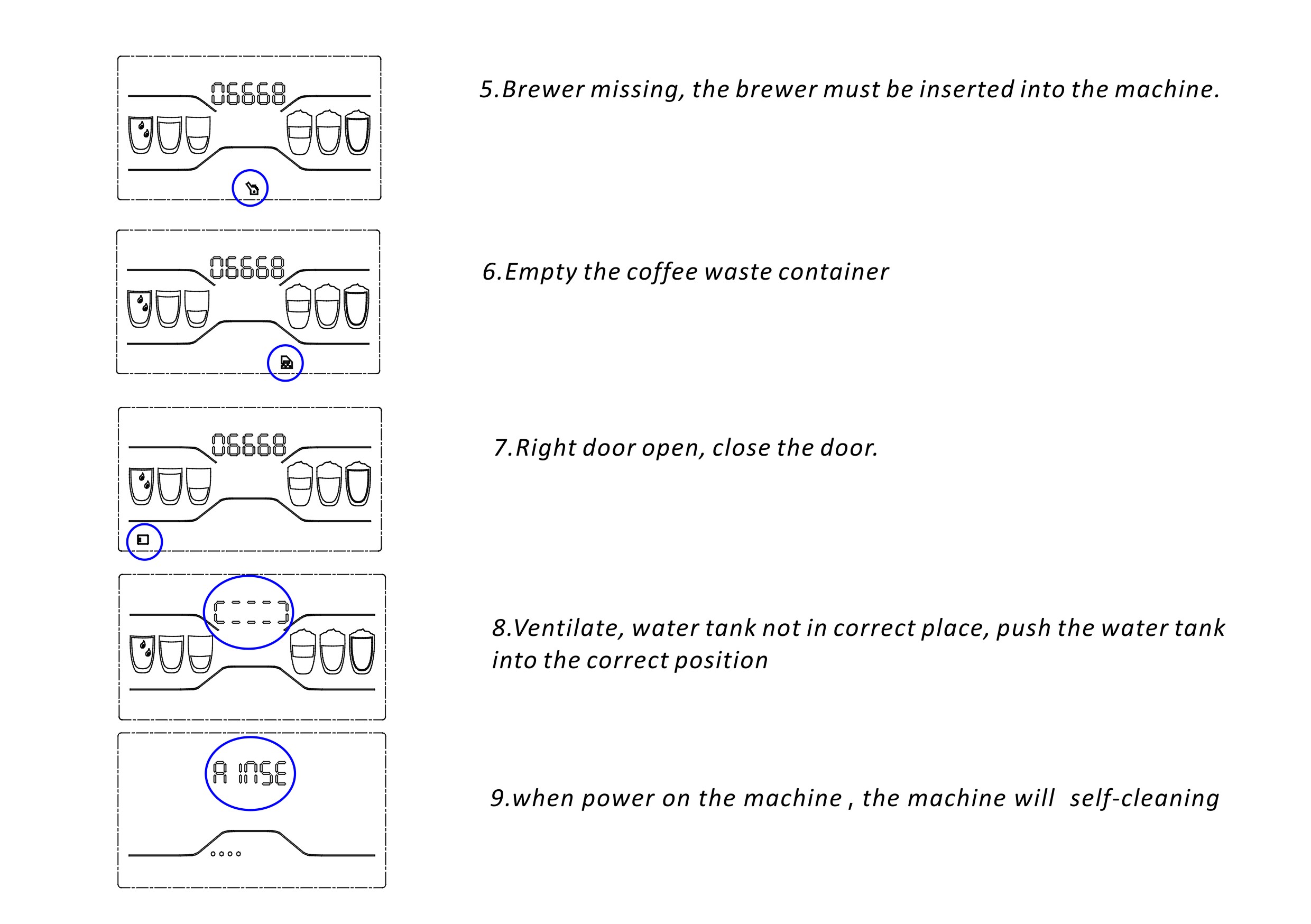 06668

5.Brewer missing, the brewer must be inserted into the machine.

06668

6.Empty the coffee waste container

06668

7.Right door open, close the door.

8.Ventilate, water tank not in correct place, push the water tank into the correct position

RINSE

9.when power on the machine , the machine will self-cleaning