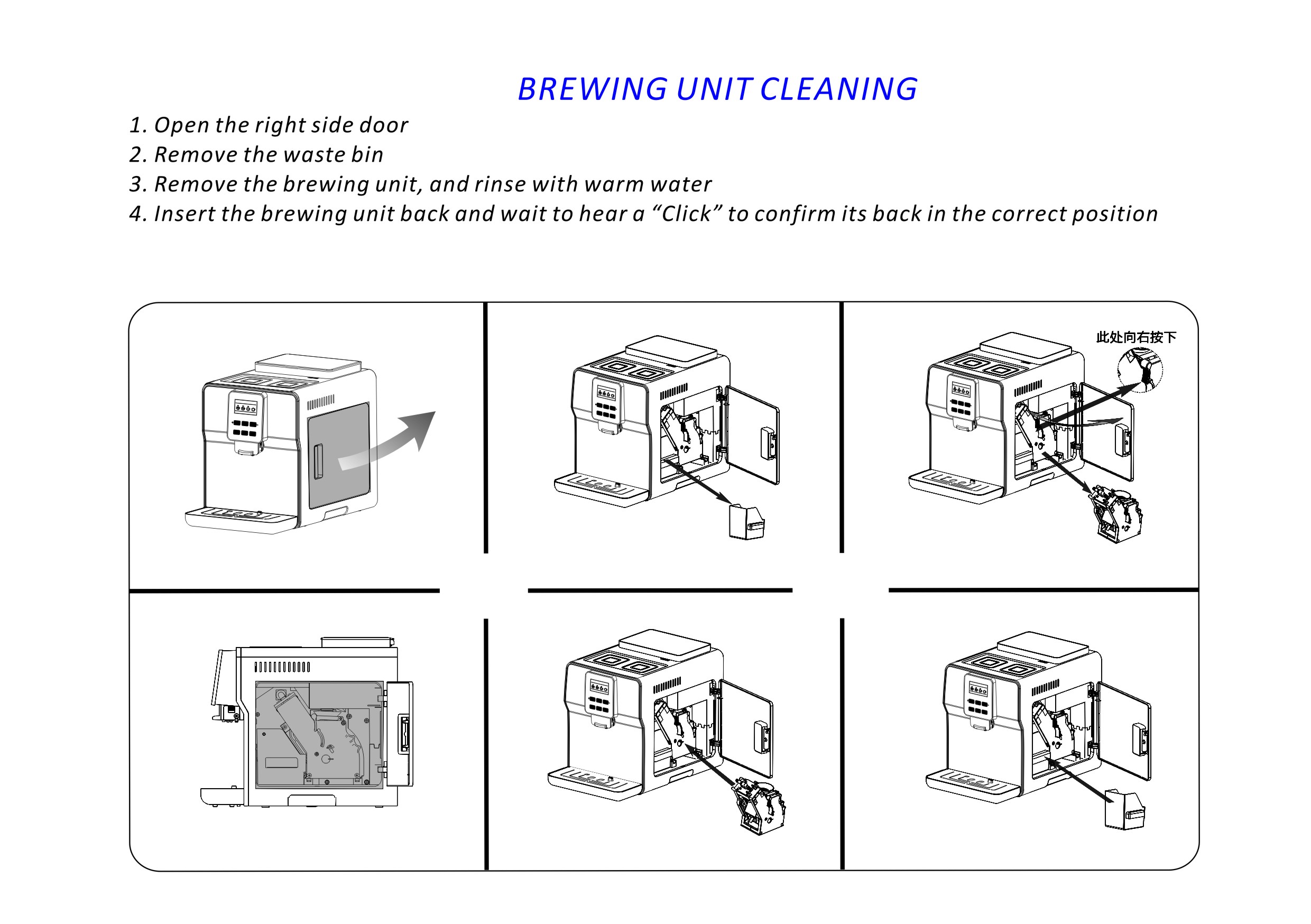 BREWING UNIT CLEANING

1. Open the right side door
2. Remove the waste bin
3. Remove the brewing unit, and rinse with warm water
4. Insert the brewing unit back and wait to hear a “Click” to confirm its back in the correct position

此处向右按下