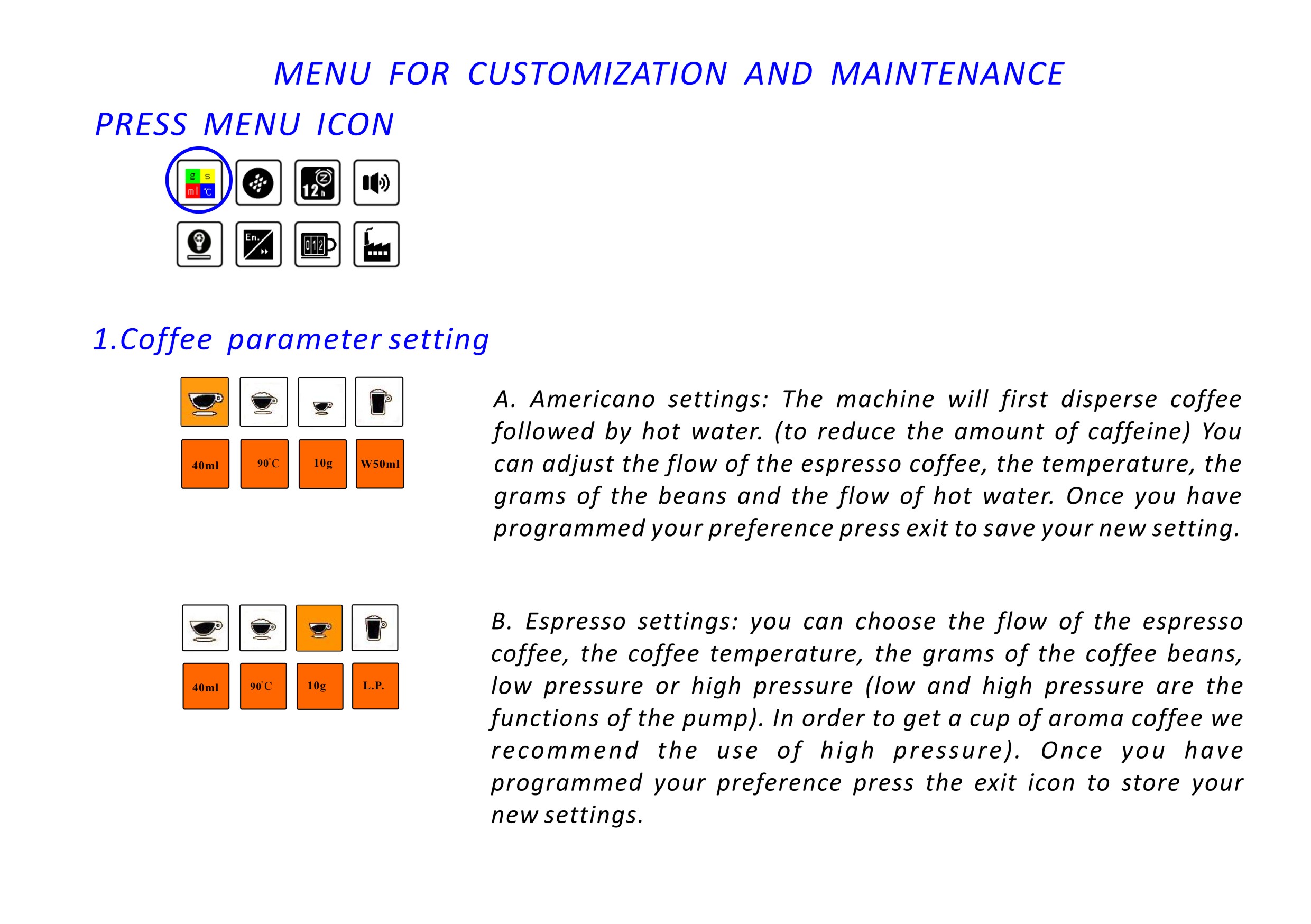 MENU FOR CUSTOMIZATION AND MAINTENANCE

PRESS MENU ICON

g s
ml ℃

12 h

En.

012

1.Coffee parameter setting

40ml

90°C

10g

W50ml

A. Americano settings: The machine will first disperse coffee followed by hot water. (to reduce the amount of caffeine) You can adjust the flow of the espresso coffee, the temperature, the grams of the beans and the flow of hot water. Once you have programmed your preference press exit to save your new setting.

40ml

90°C

10g

L.P.

B. Espresso settings: you can choose the flow of the espresso coffee, the coffee temperature, the grams of the coffee beans, low pressure or high pressure (low and high pressure are the functions of the pump). In order to get a cup of aroma coffee we recommend the use of high pressure). Once you have programmed your preference press the exit icon to store your new settings.