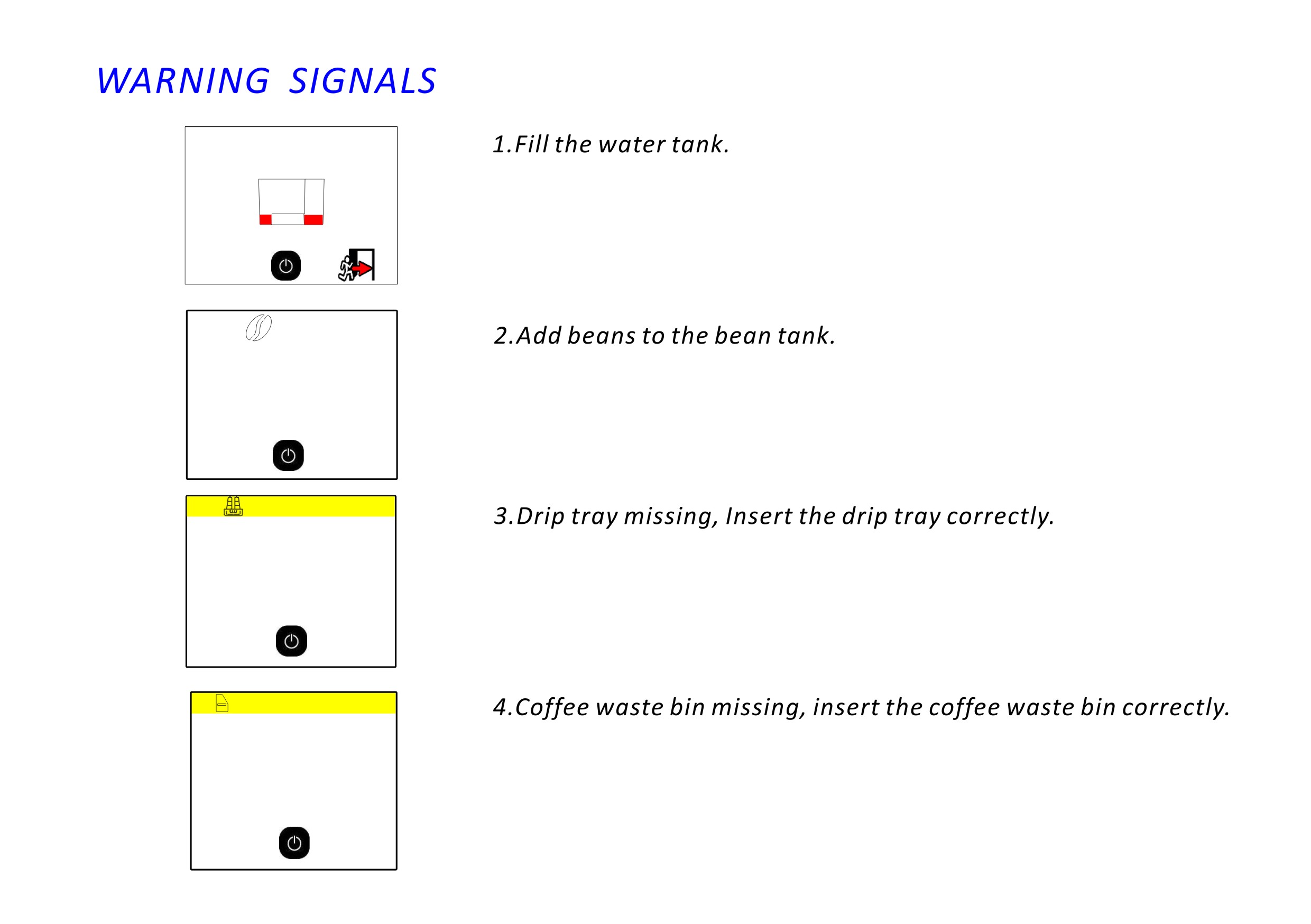 WARNING SIGNALS

1.Fill the water tank.

2.Add beans to the bean tank.

3.Drip tray missing, Insert the drip tray correctly.

4.Coffee waste bin missing, insert the coffee waste bin correctly.