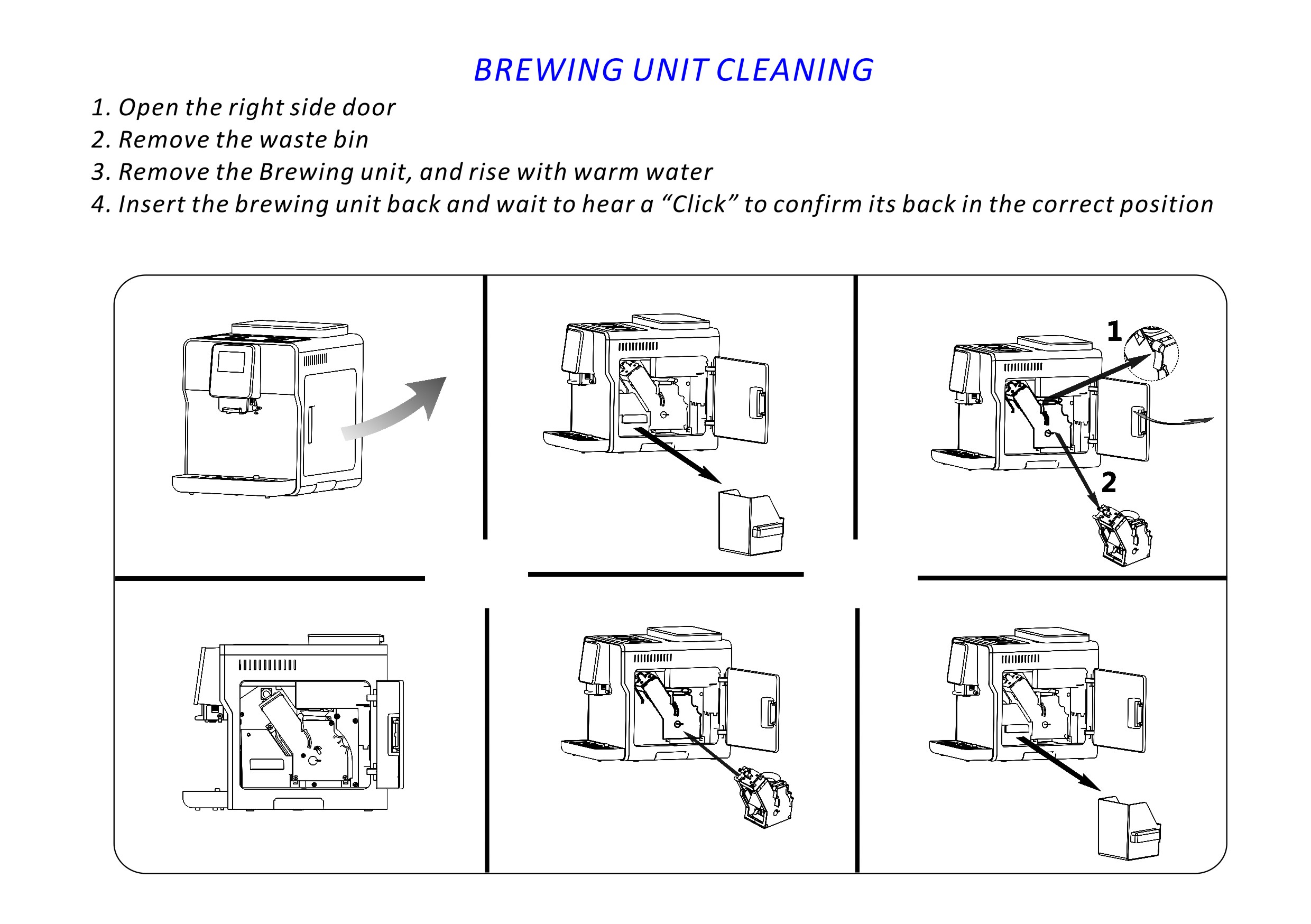 BREWING UNIT CLEANING

1. Open the right side door
2. Remove the waste bin
3. Remove the Brewing unit, and rise with warm water
4. Insert the brewing unit back and wait to hear a “Click” to confirm its back in the correct position

1

2