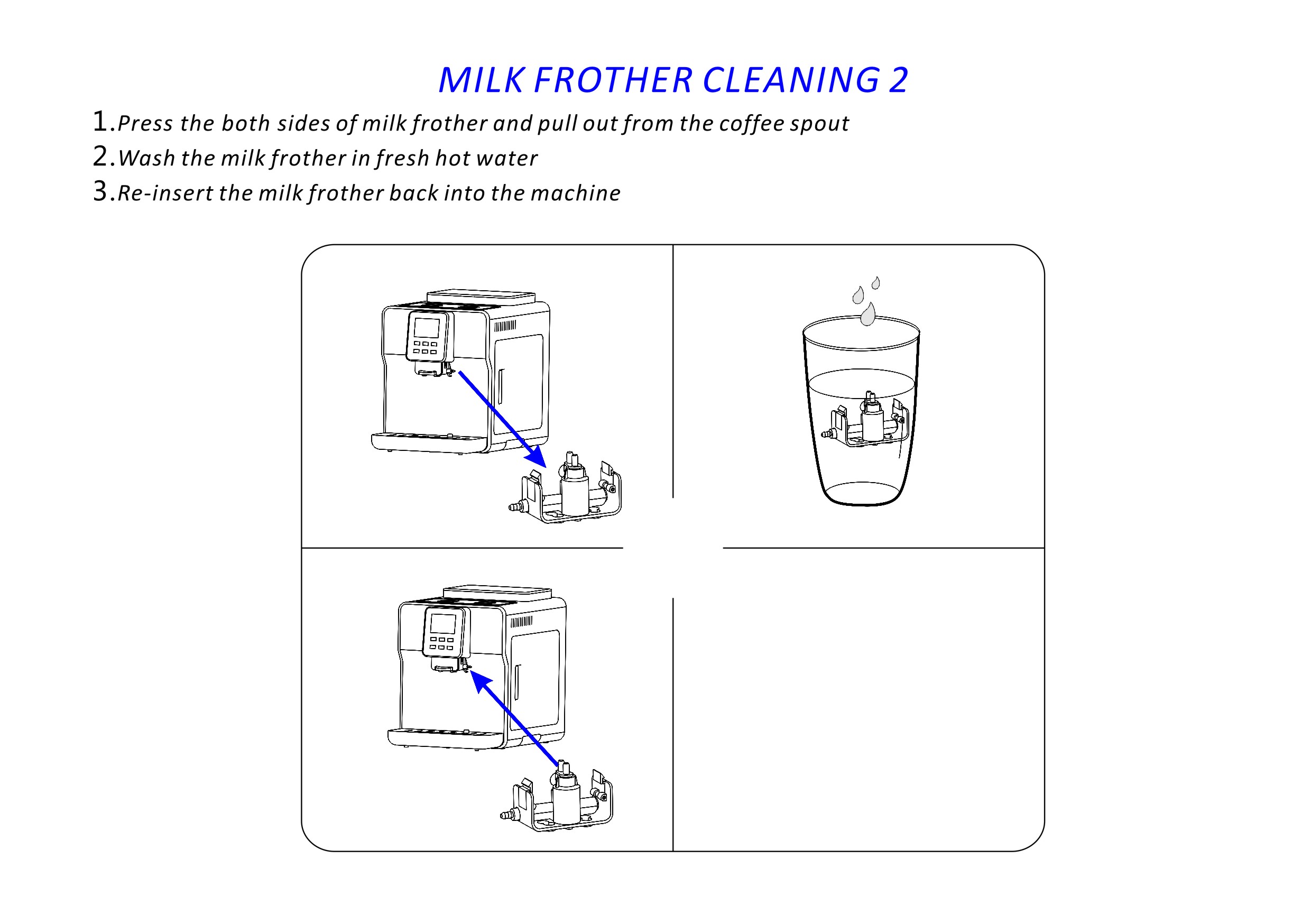 MILK FROTHER CLEANING 2

1.Press the both sides of milk frother and pull out from the coffee spout
2.Wash the milk frother in fresh hot water
3.Re-insert the milk frother back into the machine