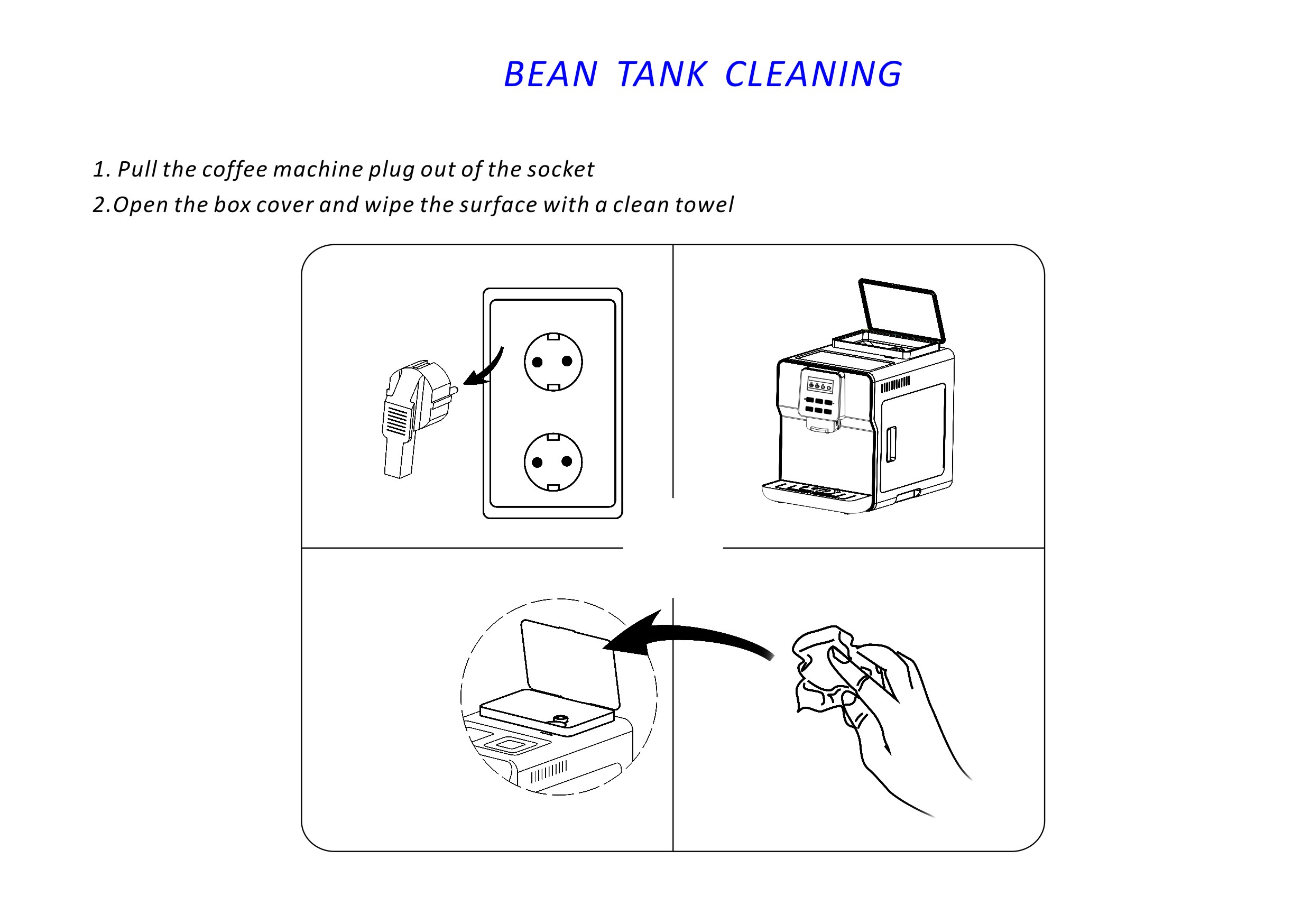 BEAN TANK CLEANING

1. Pull the coffee machine plug out of the socket
2.Open the box cover and wipe the surface with a clean towel