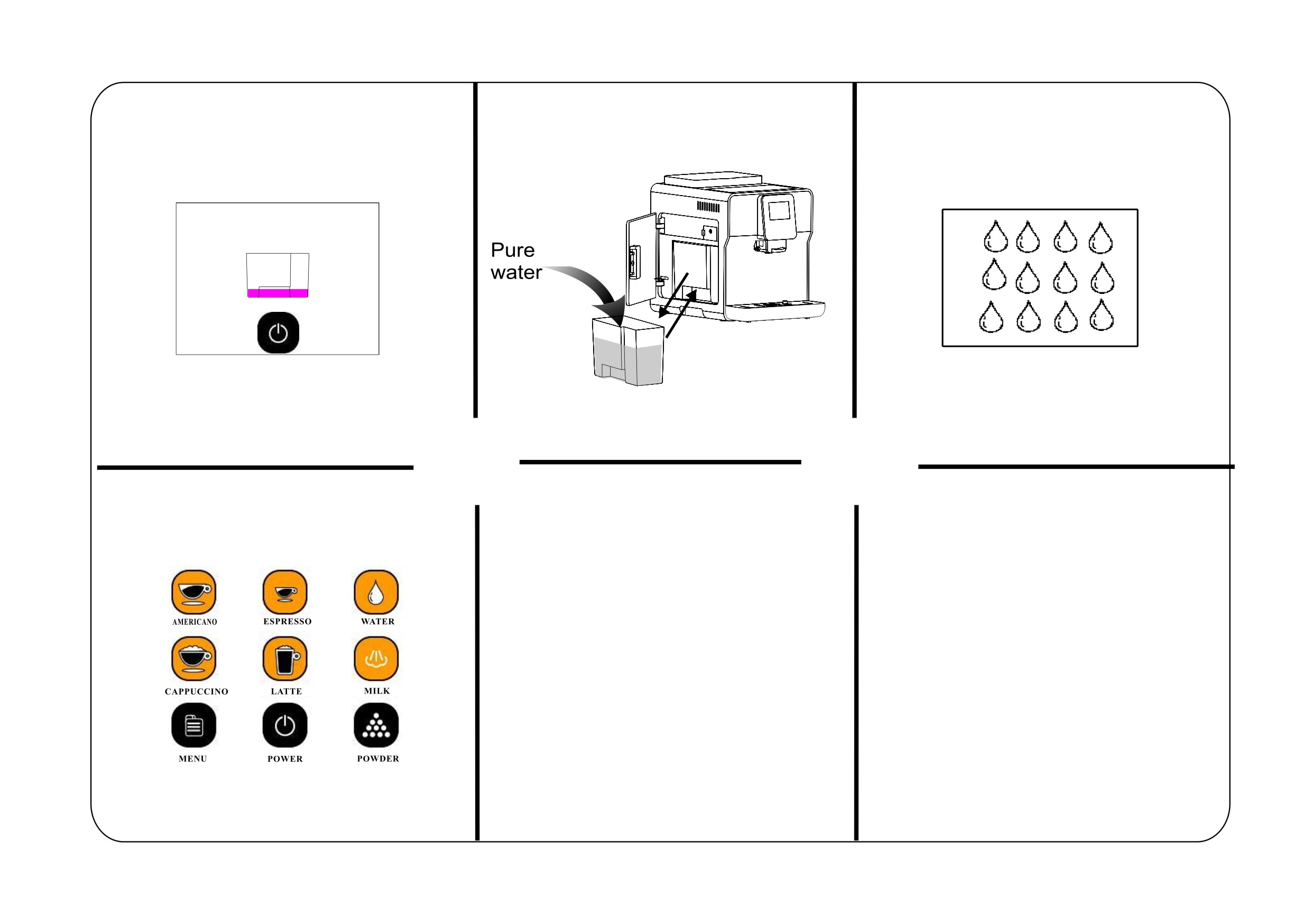 Pure water

AMERICANO
ESPRESSO
WATER
CAPPUCCINO
LATTE
MILK
MENU
POWER
POWDER