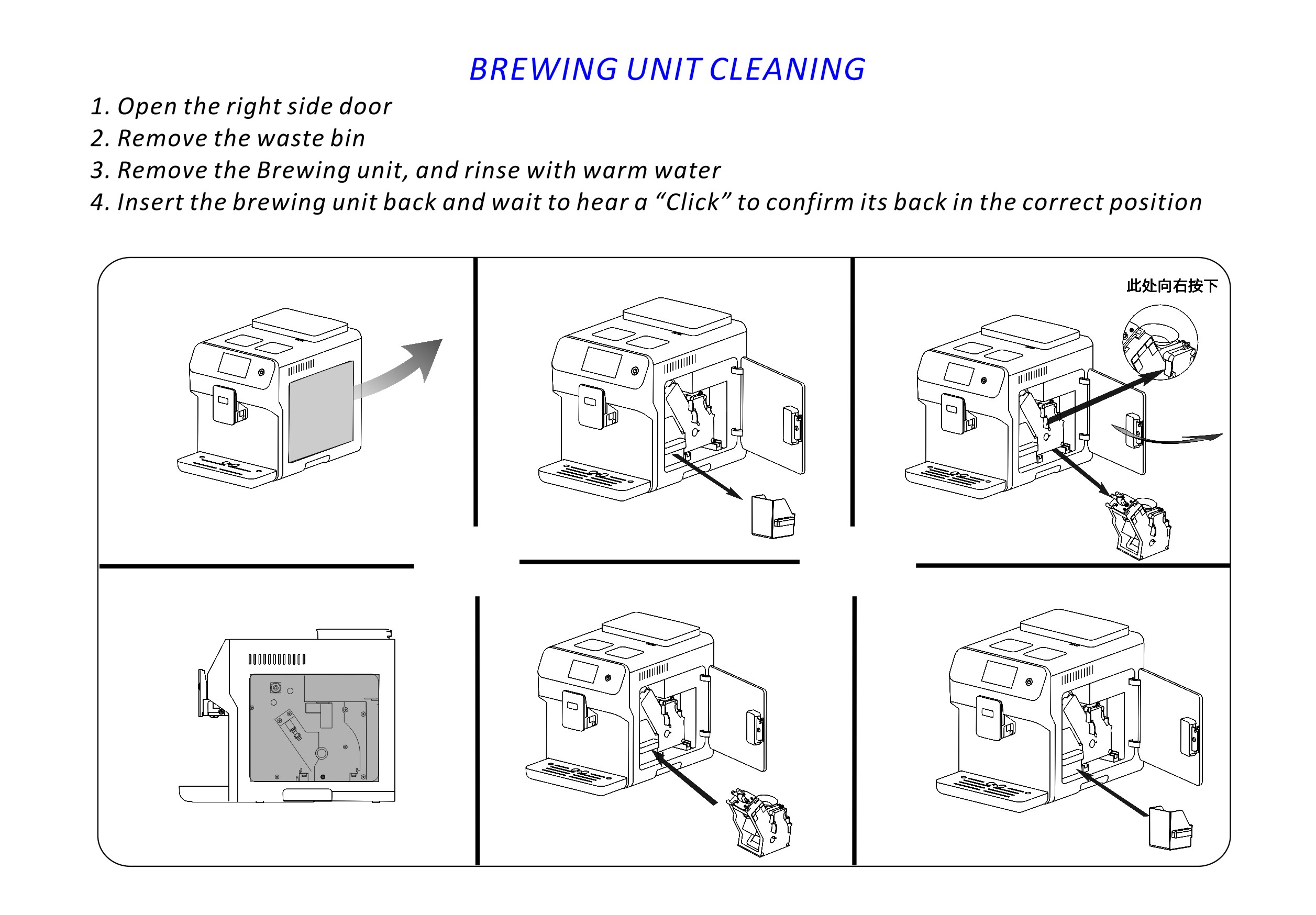 BREWING UNIT CLEANING

1. Open the right side door
2. Remove the waste bin
3. Remove the Brewing unit, and rinse with warm water
4. Insert the brewing unit back and wait to hear a “Click” to confirm its back in the correct position

此处向右按下