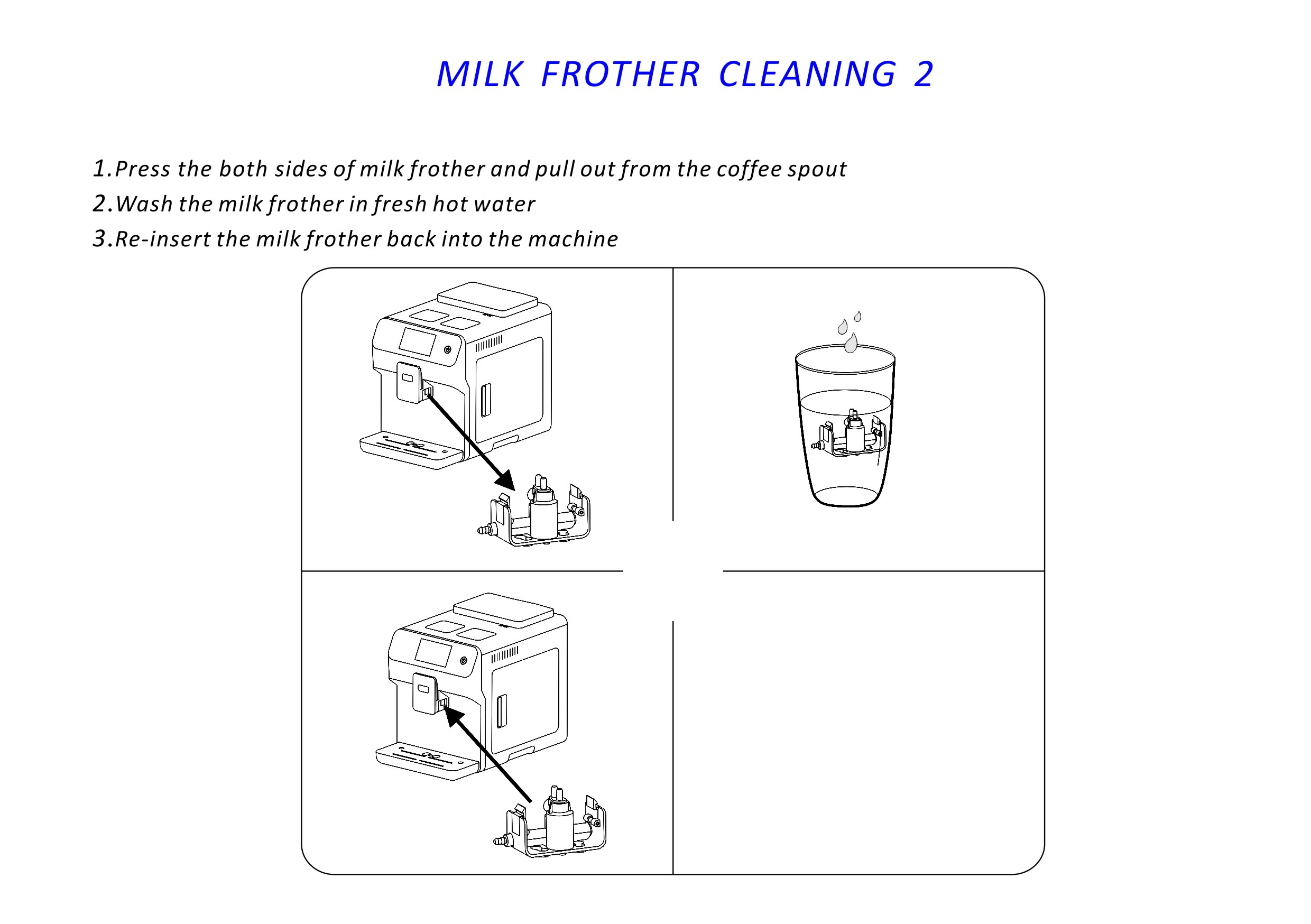 MILK FROTHER CLEANING 2

1.Press the both sides of milk frother and pull out from the coffee spout
2.Wash the milk frother in fresh hot water
3.Re-insert the milk frother back into the machine