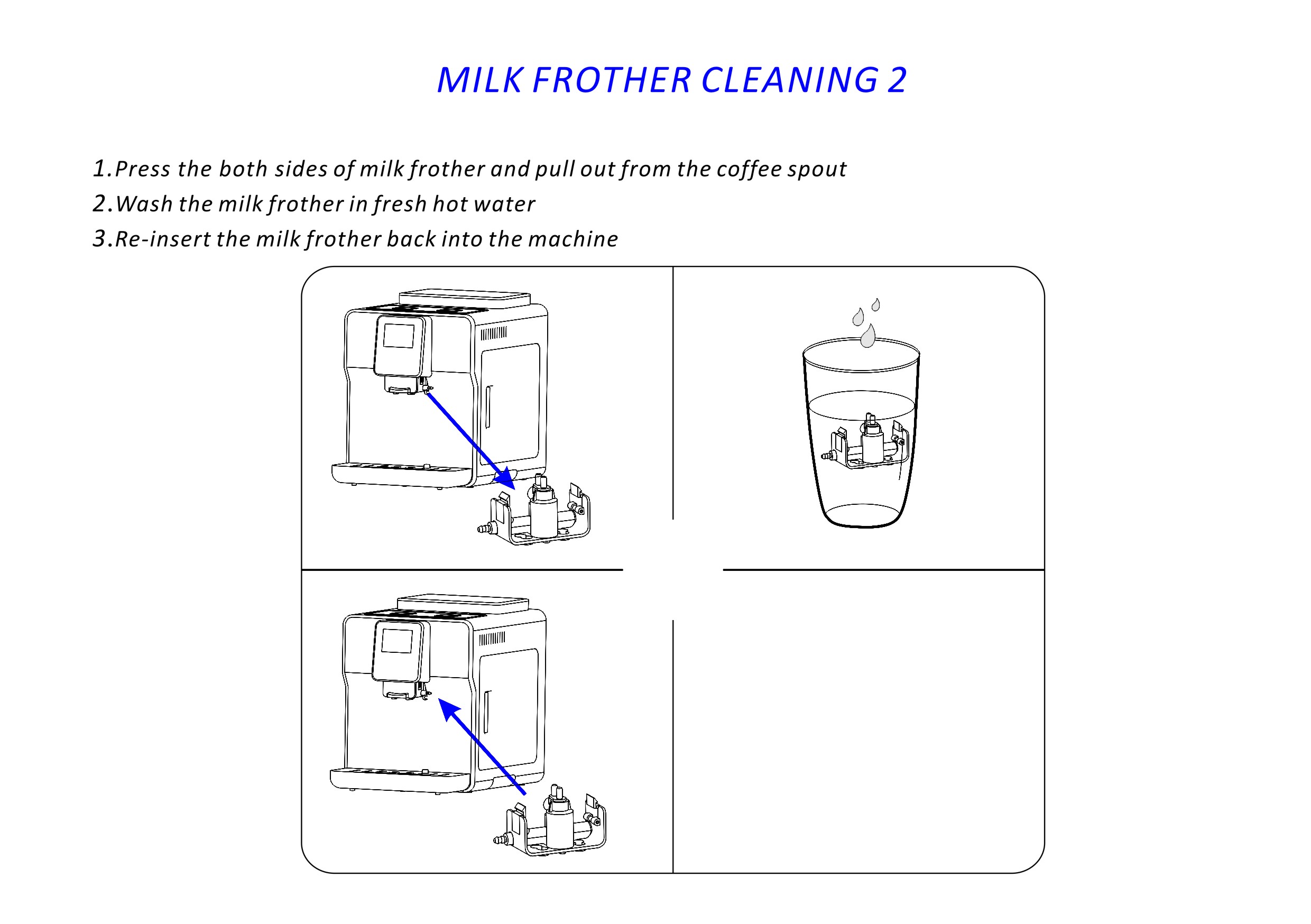 MILK FROTHER CLEANING 2

1.Press the both sides of milk frother and pull out from the coffee spout
2.Wash the milk frother in fresh hot water
3.Re-insert the milk frother back into the machine