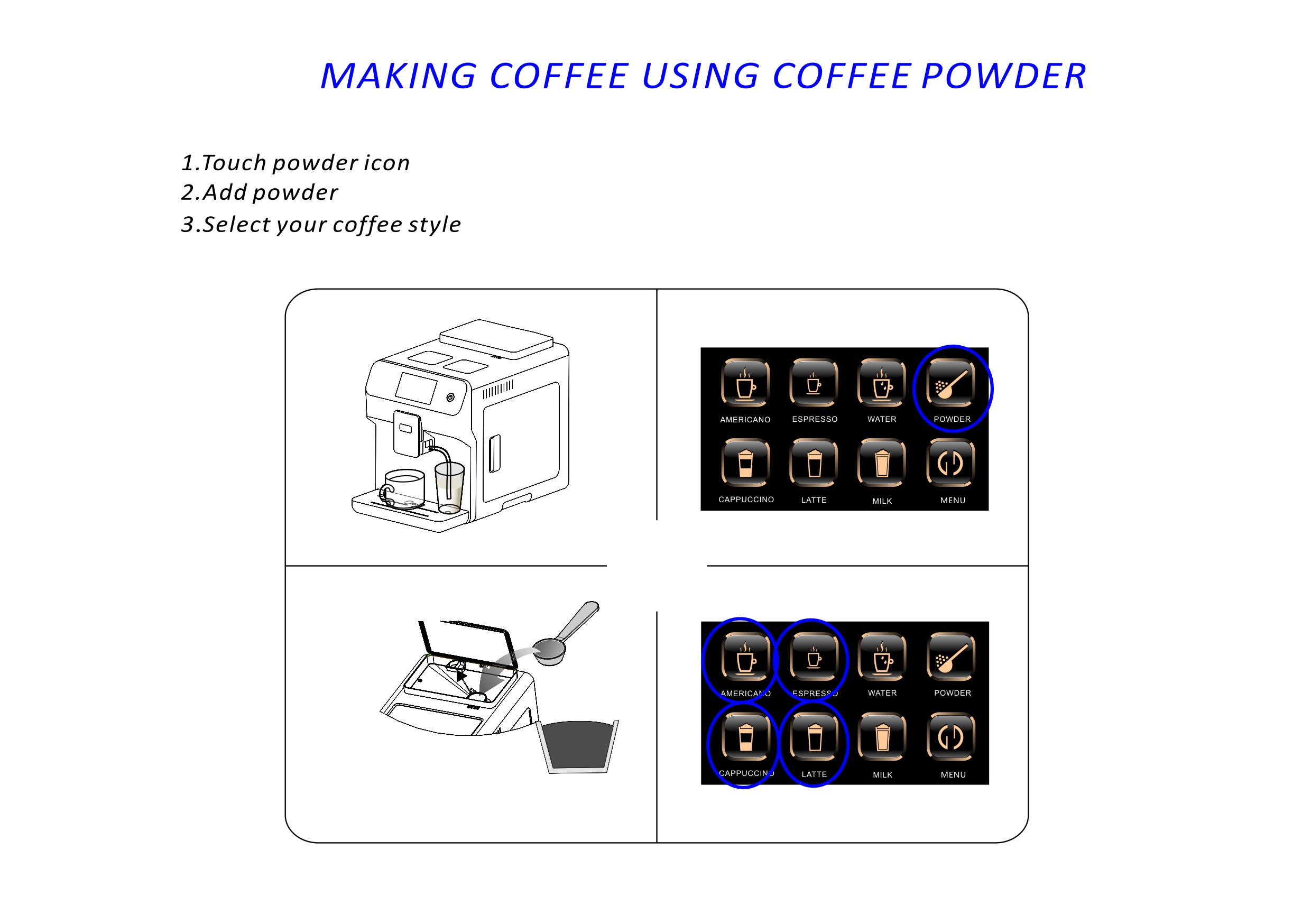 MAKING COFFEE USING COFFEE POWDER

1.Touch powder icon
2.Add powder
3.Select your coffee style

AMERICANO ESPRESSO WATER POWDER
CAPPUCCINO LATTE MILK MENU

AMERICANO ESPRESSO WATER POWDER
CAPPUCCINO LATTE MILK MENU