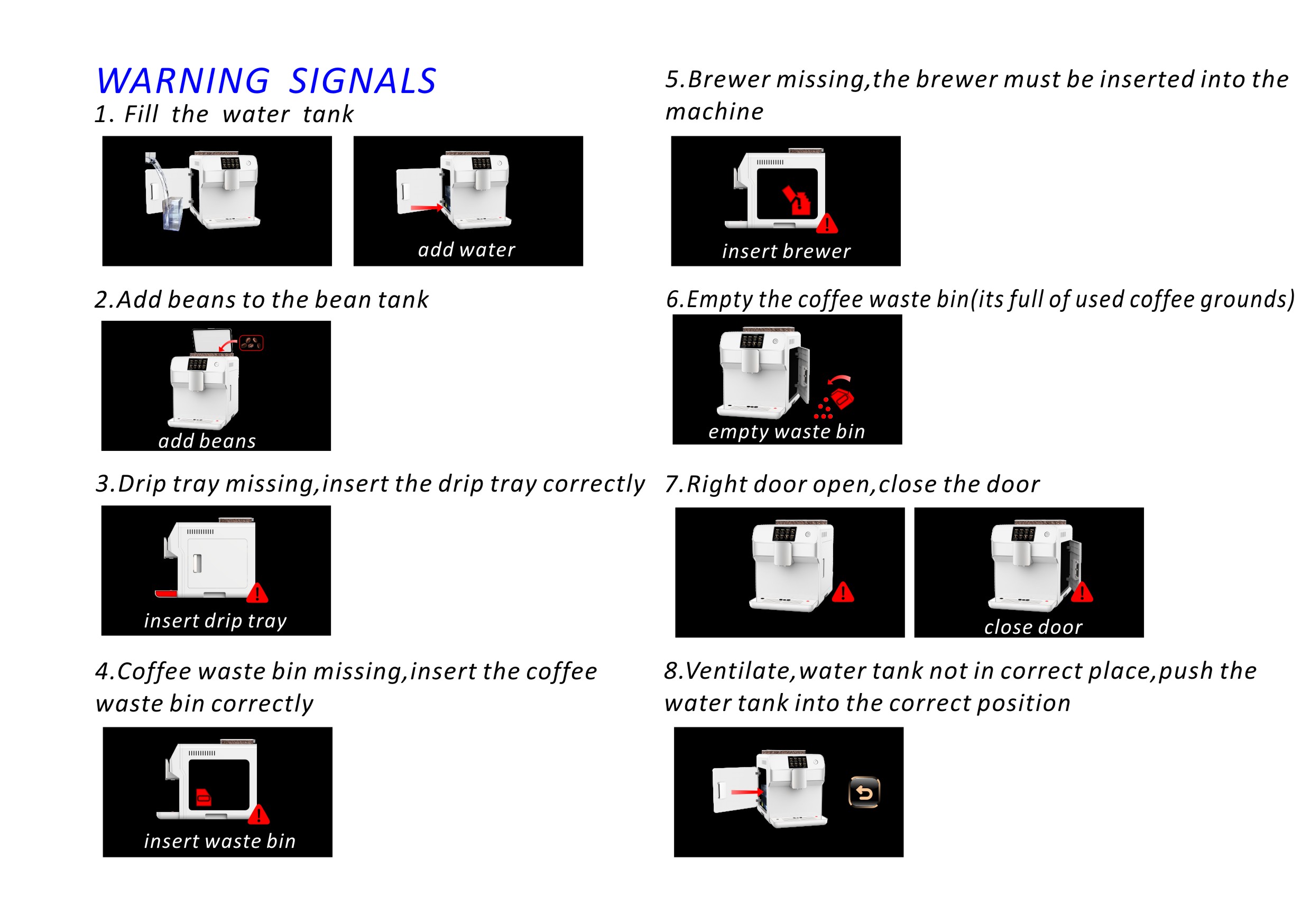 WARNING SIGNALS

1. Fill the water tank

add water

2.Add beans to the bean tank

add beans

3.Drip tray missing,insert the drip tray correctly

insert drip tray

4.Coffee waste bin missing,insert the coffee waste bin correctly

insert waste bin

5.Brewer missing,the brewer must be inserted into the machine

insert brewer

6.Empty the coffee waste bin(its full of used coffee grounds)

empty waste bin

7.Right door open,close the door

close door

8.Ventilate,water tank not in correct place,push the water tank into the correct position