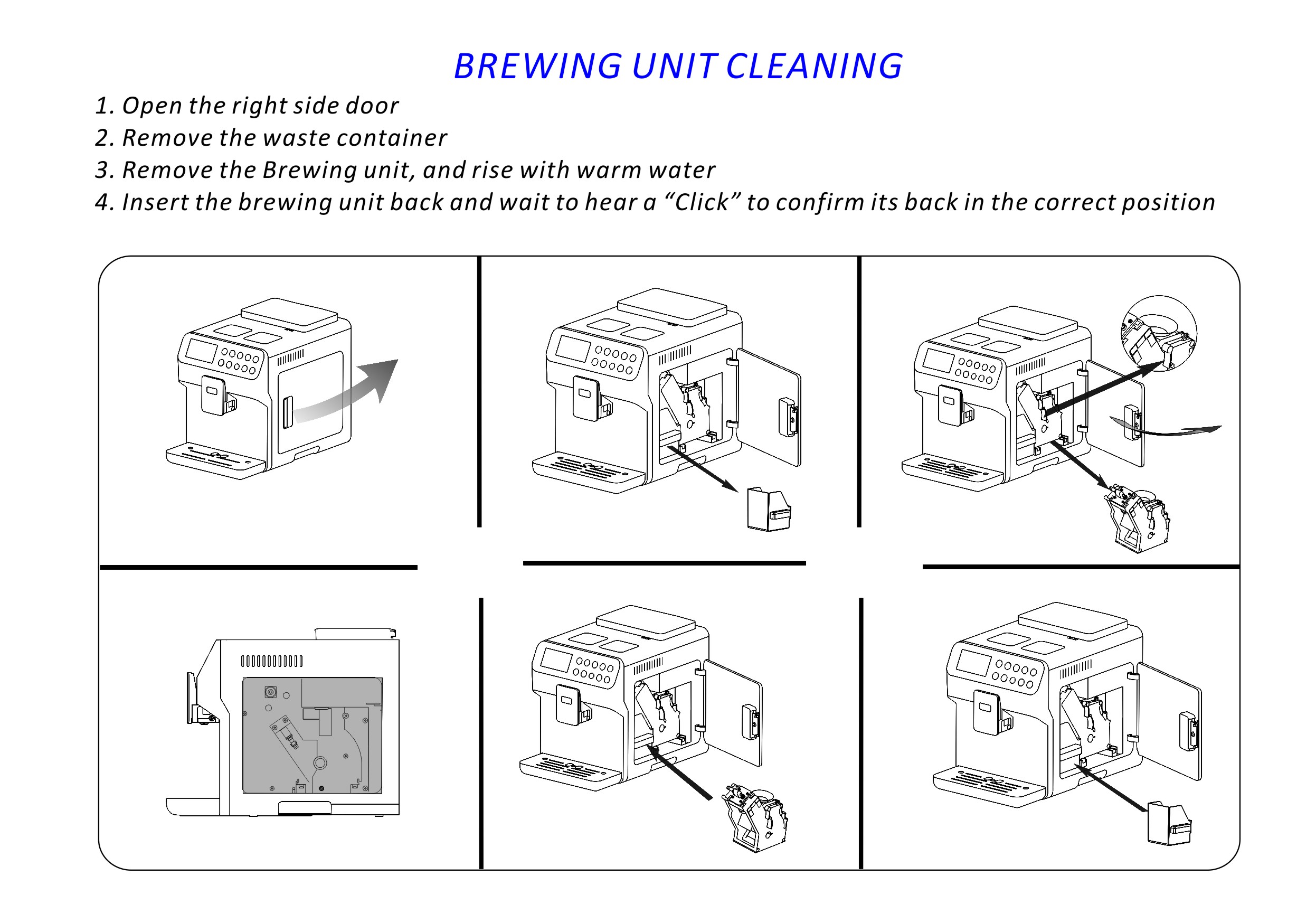 BREWING UNIT CLEANING

1. Open the right side door
2. Remove the waste container
3. Remove the Brewing unit, and rise with warm water
4. Insert the brewing unit back and wait to hear a “Click” to confirm its back in the correct position