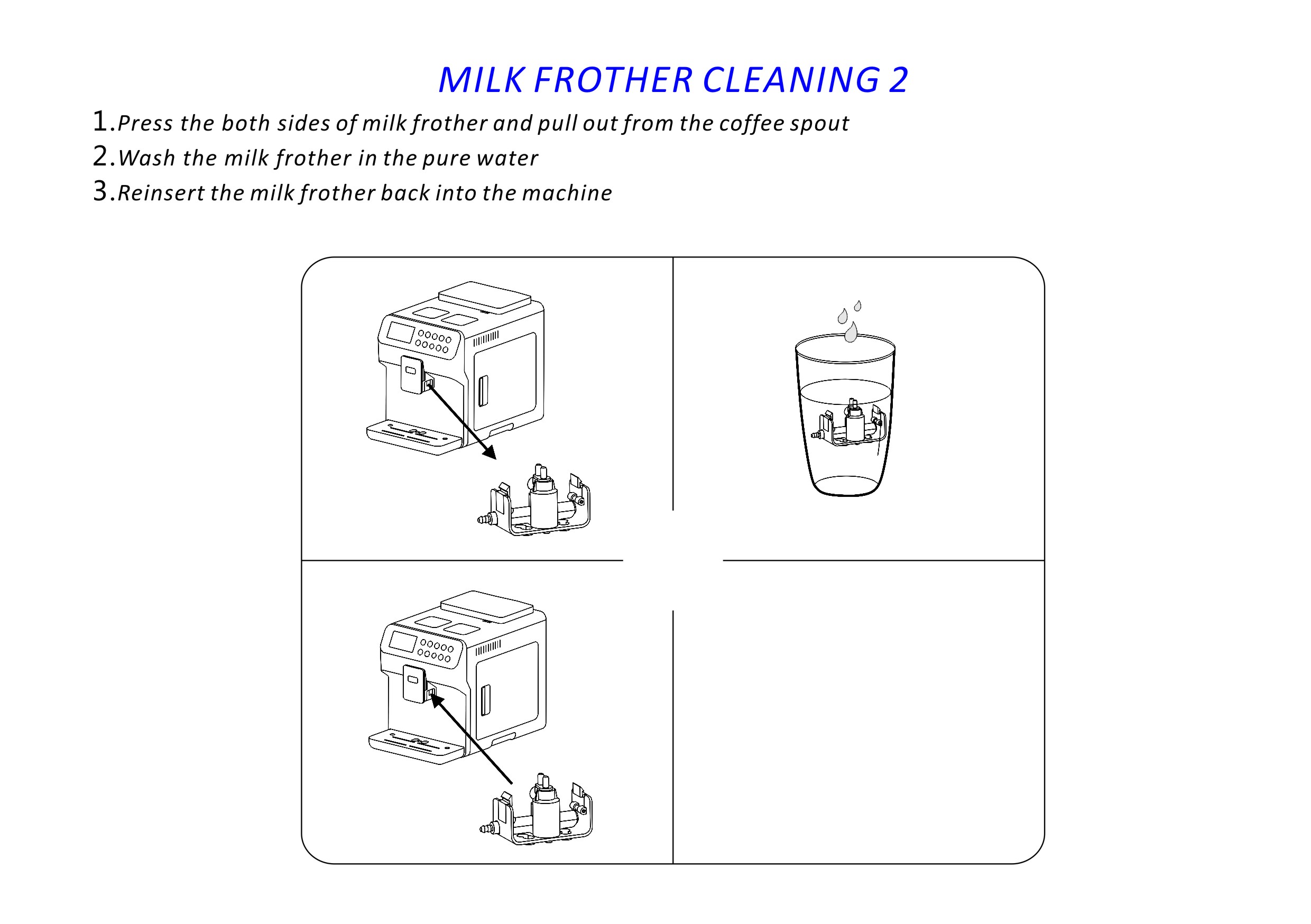 MILK FROTHER CLEANING 2

1.Press the both sides of milk frother and pull out from the coffee spout
2.Wash the milk frother in the pure water
3.Reinsert the milk frother back into the machine