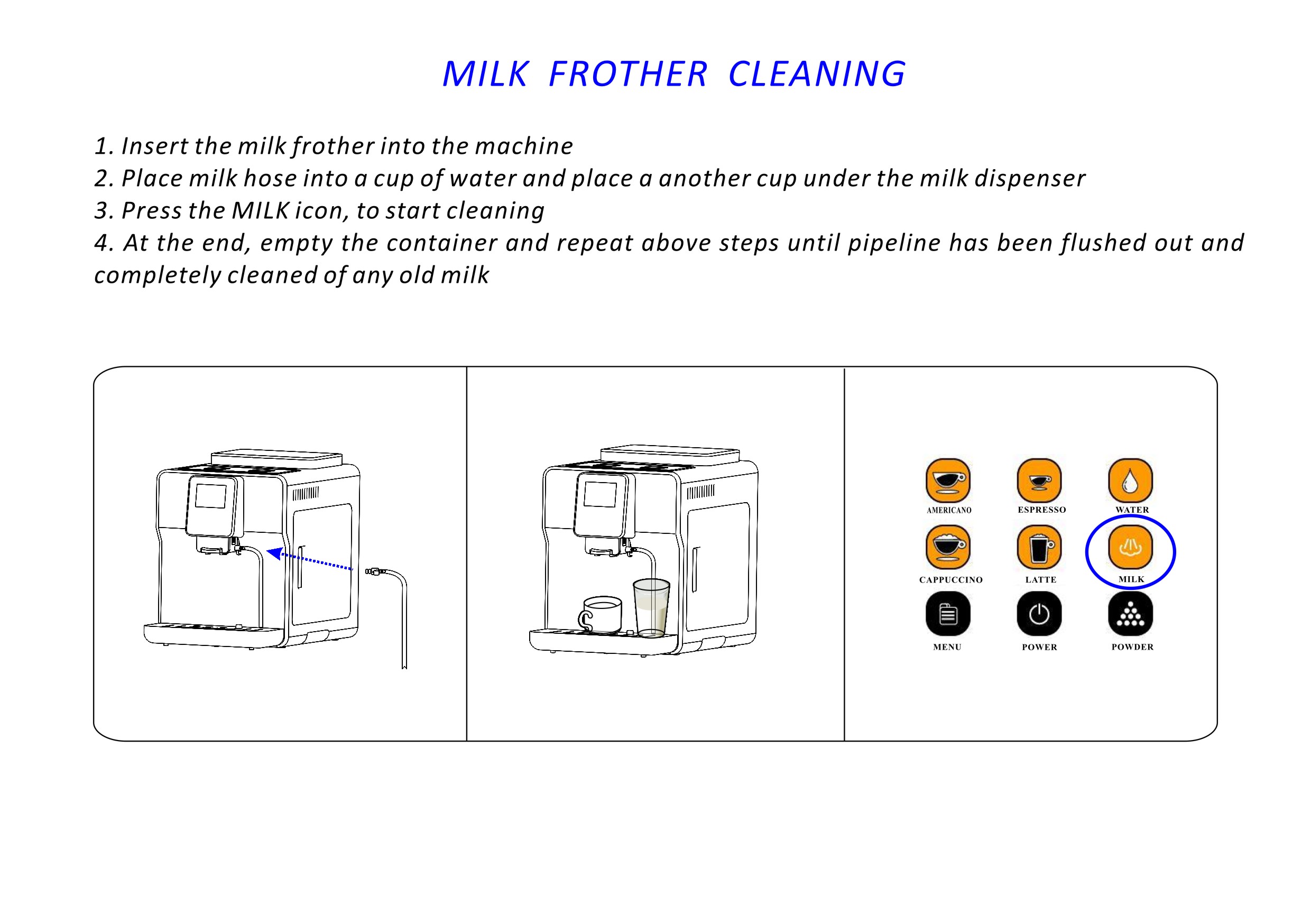 MILK FROTHER CLEANING

1. Insert the milk frother into the machine
2. Place milk hose into a cup of water and place a another cup under the milk dispenser
3. Press the MILK icon, to start cleaning
4. At the end, empty the container and repeat above steps until pipeline has been flushed out and completely cleaned of any old milk

AMERICANO
ESPRESSO
WATER
CAPPUCCINO
LATTE
MILK
MENU
POWER
POWDER