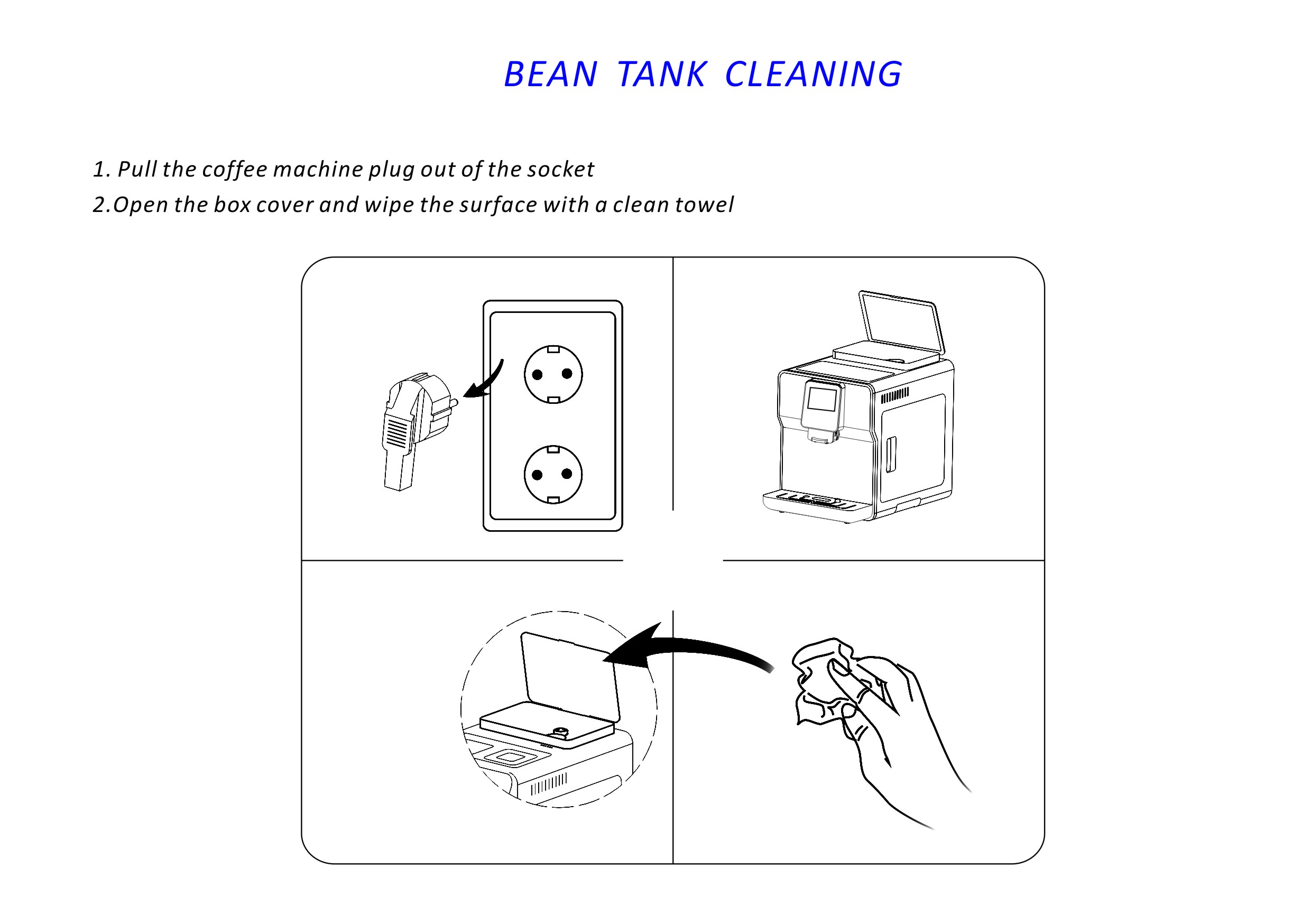 BEAN TANK CLEANING

1. Pull the coffee machine plug out of the socket

2.Open the box cover and wipe the surface with a clean towel