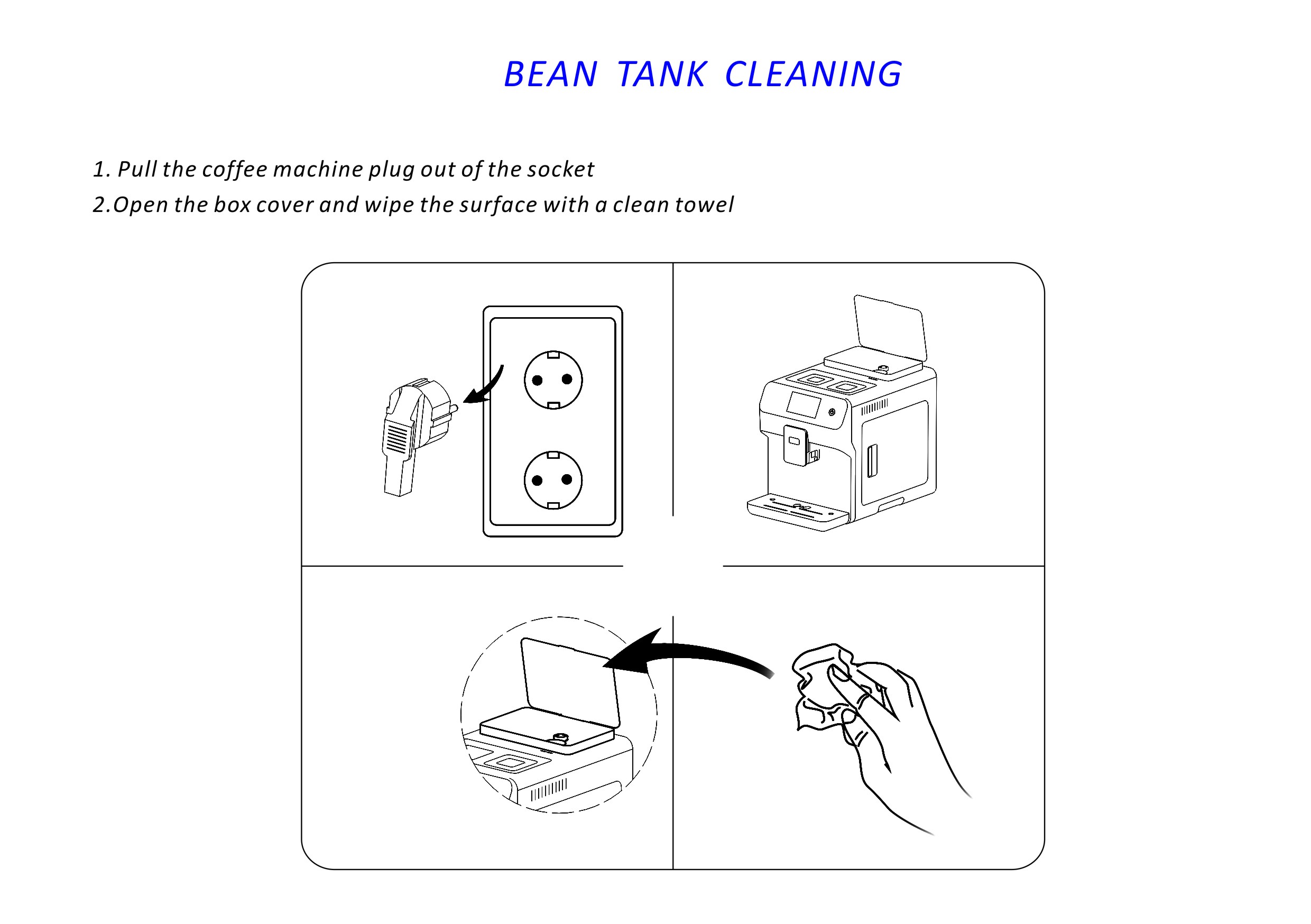 BEAN TANK CLEANING

1. Pull the coffee machine plug out of the socket
2.Open the box cover and wipe the surface with a clean towel