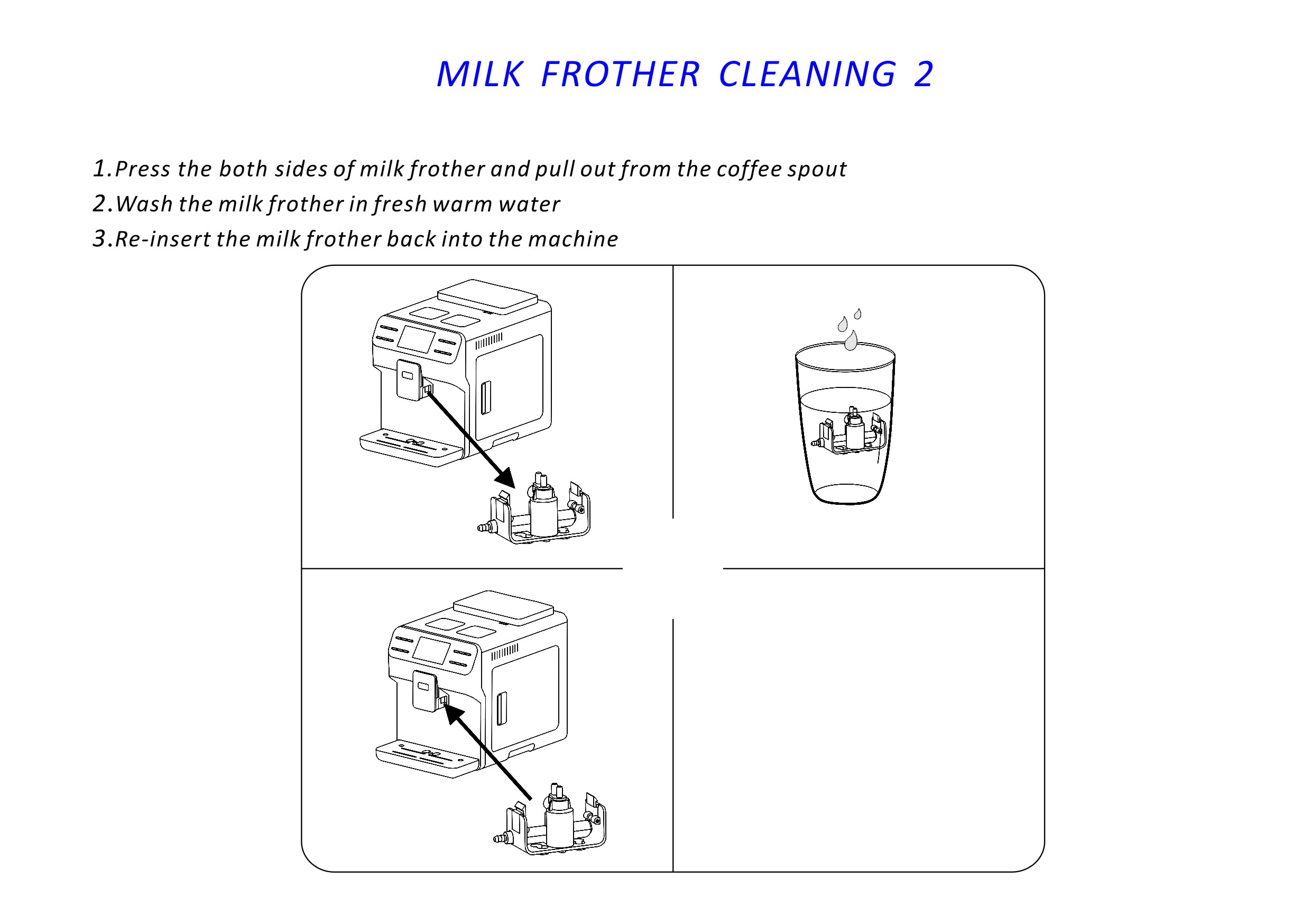 MILK FROTHER CLEANING 2

1.Press the both sides of milk frother and pull out from the coffee spout
2.Wash the milk frother in fresh warm water
3.Re-insert the milk frother back into the machine