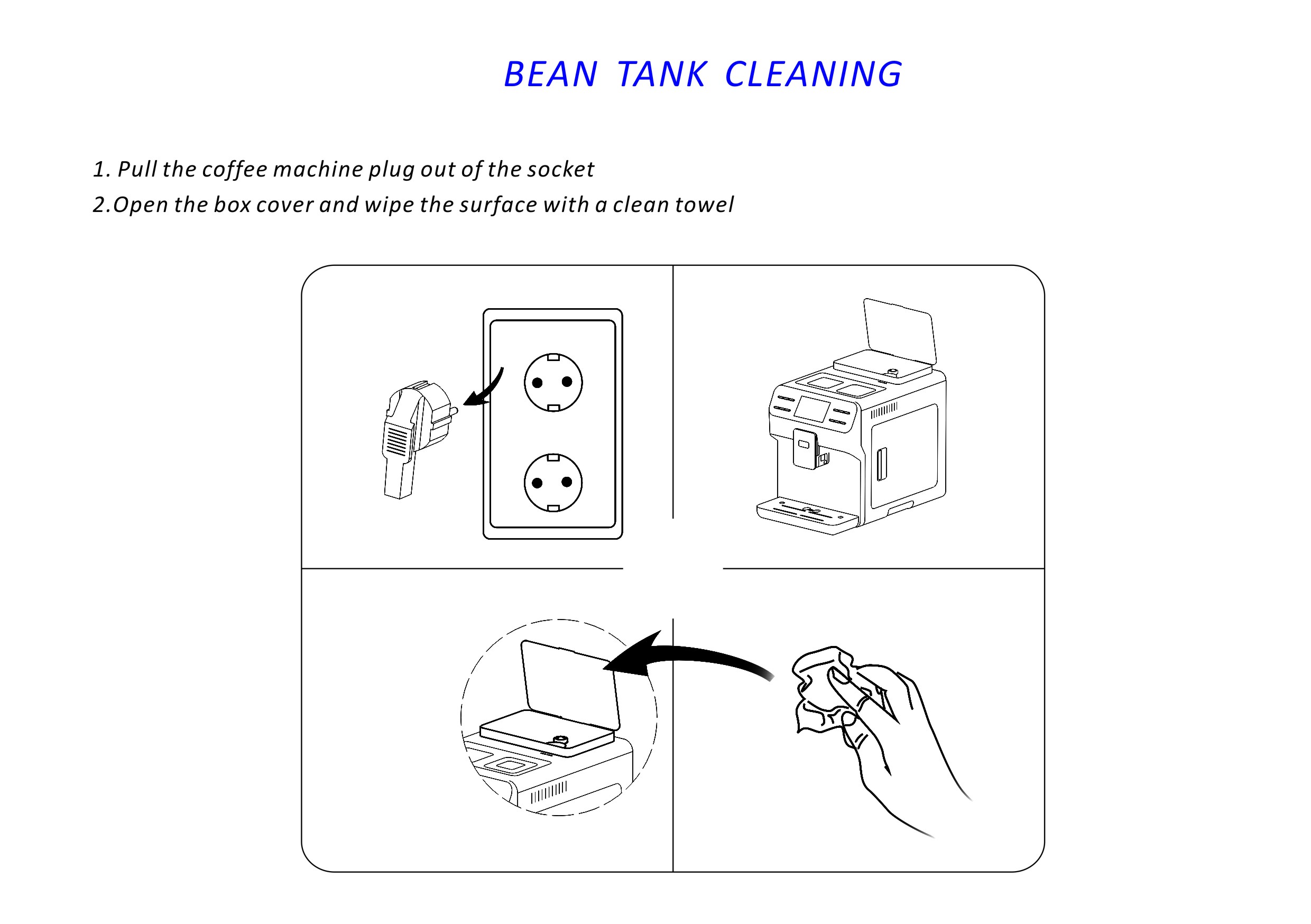 BEAN TANK CLEANING

1. Pull the coffee machine plug out of the socket
2.Open the box cover and wipe the surface with a clean towel