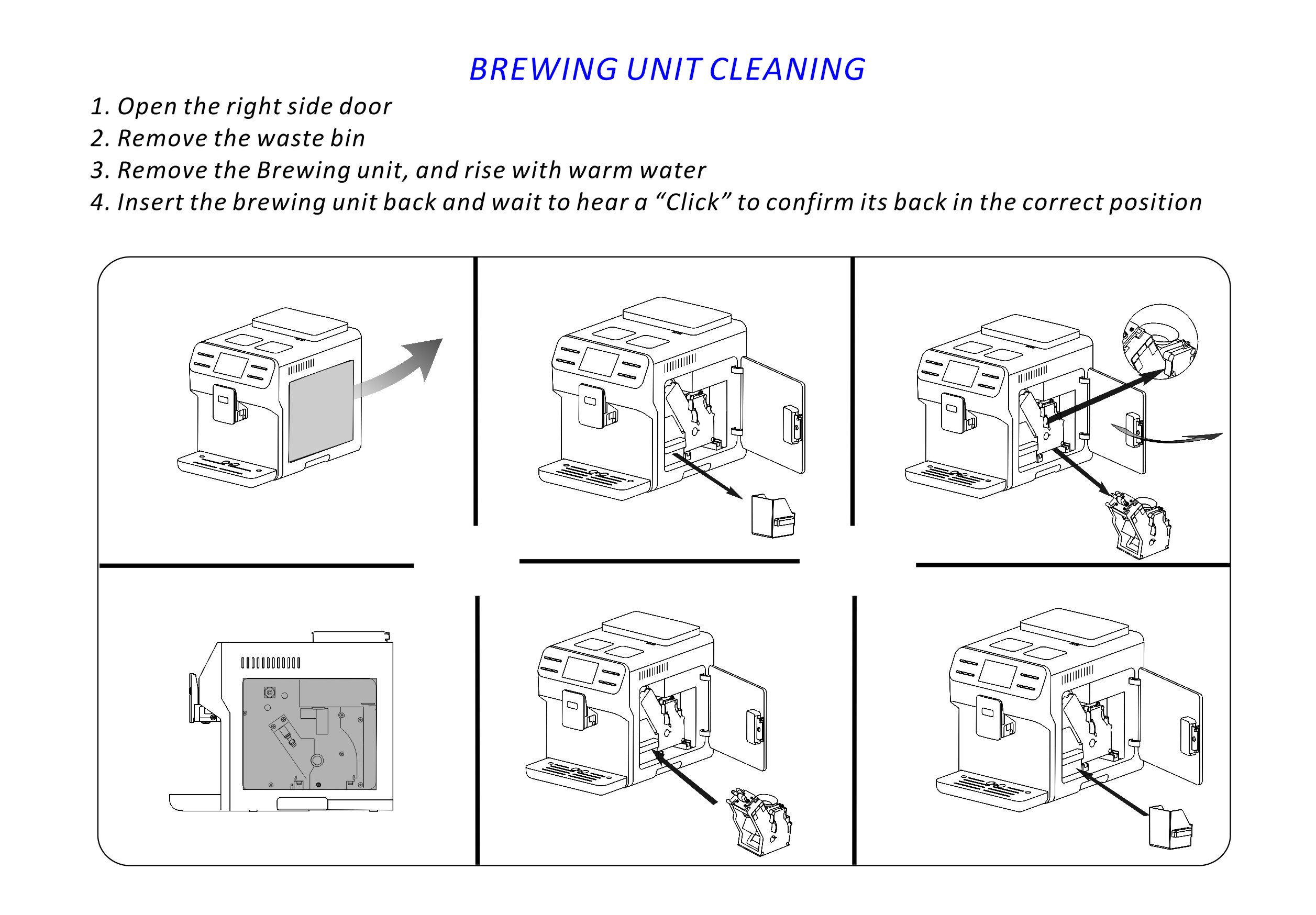 BREWING UNIT CLEANING

1. Open the right side door
2. Remove the waste bin
3. Remove the Brewing unit, and rise with warm water
4. Insert the brewing unit back and wait to hear a “Click” to confirm its back in the correct position