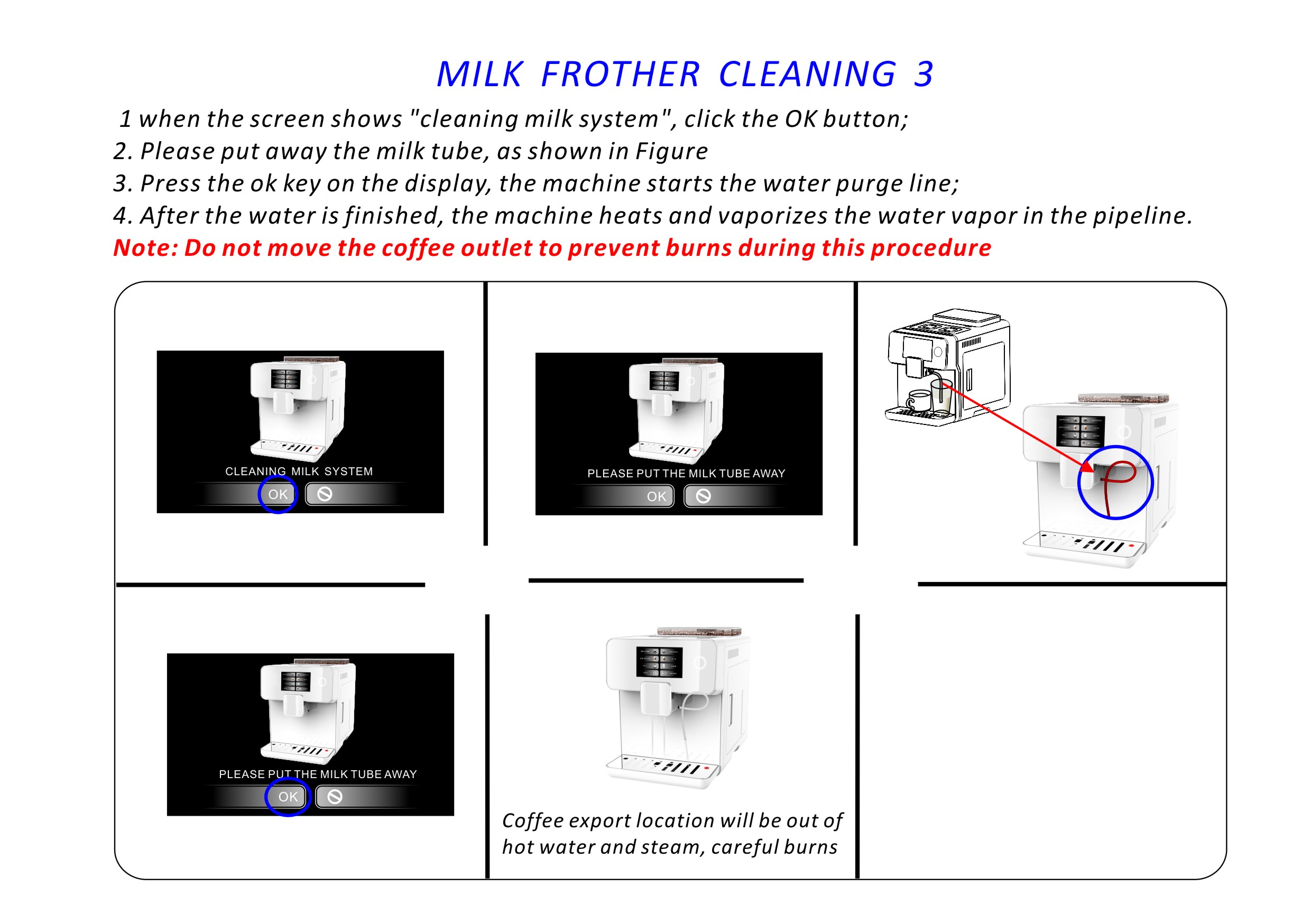 MILK FROTHER CLEANING 3

1 when the screen shows "cleaning milk system", click the OK button;
2. Please put away the milk tube, as shown in Figure
3. Press the ok key on the display, the machine starts the water purge line;
4. After the water is finished, the machine heats and vaporizes the water vapor in the pipeline.
Note: Do not move the coffee outlet to prevent burns during this procedure

CLEANING MILK SYSTEM
OK

PLEASE PUT THE MILK TUBE AWAY
OK

PLEASE PUT THE MILK TUBE AWAY
OK

Coffee export location will be out of hot water and steam, careful burns