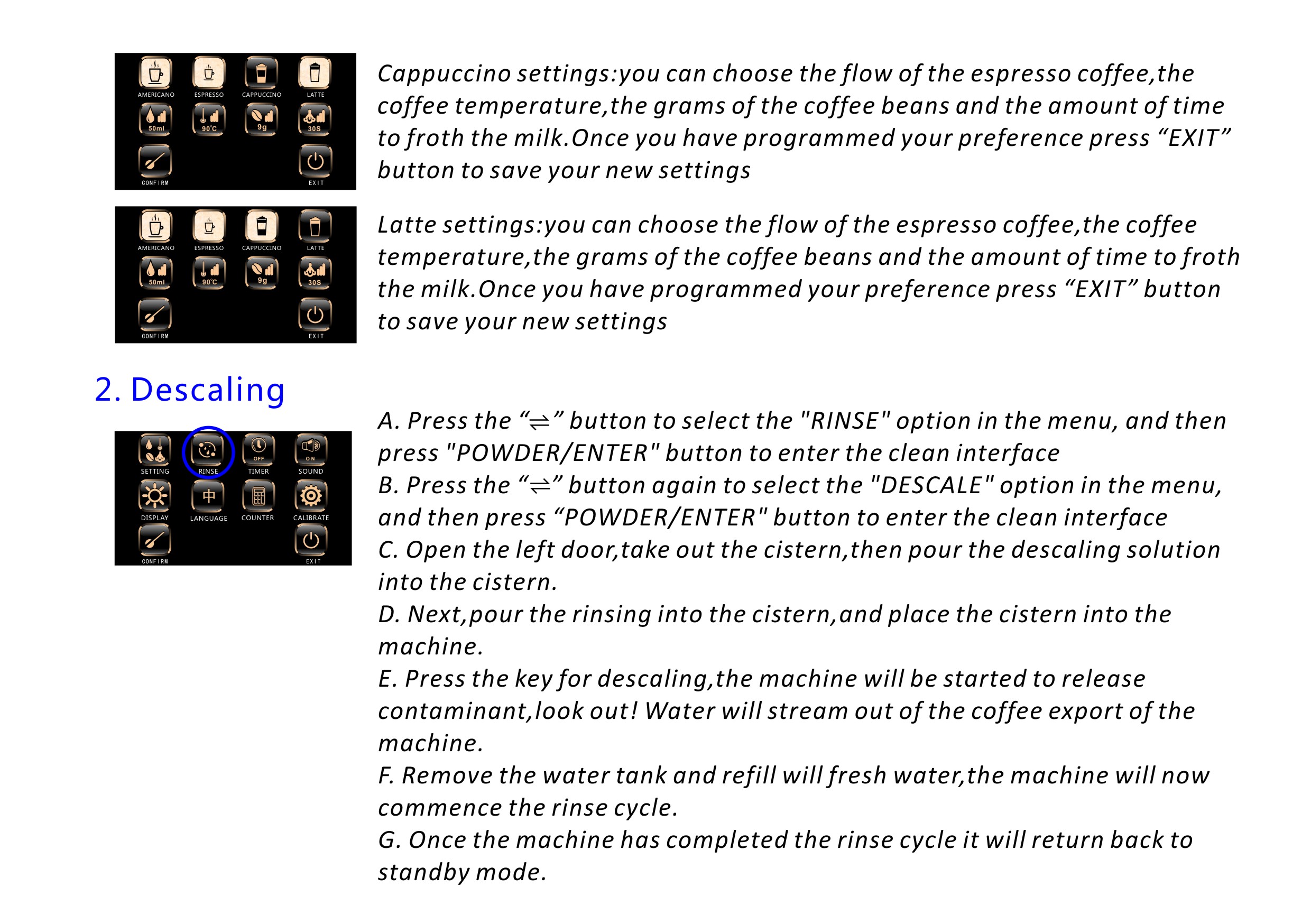 AMERICANO ESPRESSO CAPPUCCINO LATTE
50ml 90°C 9g 30S
CONFIRM EXIT

Cappuccino settings:you can choose the flow of the espresso coffee,the coffee temperature,the grams of the coffee beans and the amount of time to froth the milk.Once you have programmed your preference press “EXIT” button to save your new settings

AMERICANO ESPRESSO CAPPUCCINO LATTE
50ml 90°C 9g 30S
CONFIRM EXIT

Latte settings:you can choose the flow of the espresso coffee,the coffee temperature,the grams of the coffee beans and the amount of time to froth the milk.Once you have programmed your preference press “EXIT” button to save your new settings

2. Descaling

SETTING RINSE OFF TIMER ON SOUND
DISPLAY 中 LANGUAGE COUNTER CALIBRATE
CONFIRM EXIT

A. Press the “⇌” button to select the "RINSE" option in the menu, and then press "POWDER/ENTER" button to enter the clean interface
B. Press the “⇌” button again to select the "DESCALE" option in the menu, and then press “POWDER/ENTER" button to enter the clean interface
C. Open the left door,take out the cistern,then pour the descaling solution into the cistern.
D. Next,pour the rinsing into the cistern,and place the cistern into the machine.
E. Press the key for descaling,the machine will be started to release contaminant,look out! Water will stream out of the coffee export of the machine.
F. Remove the water tank and refill will fresh water,the machine will now commence the rinse cycle.
G. Once the machine has completed the rinse cycle it will return back to standby mode.