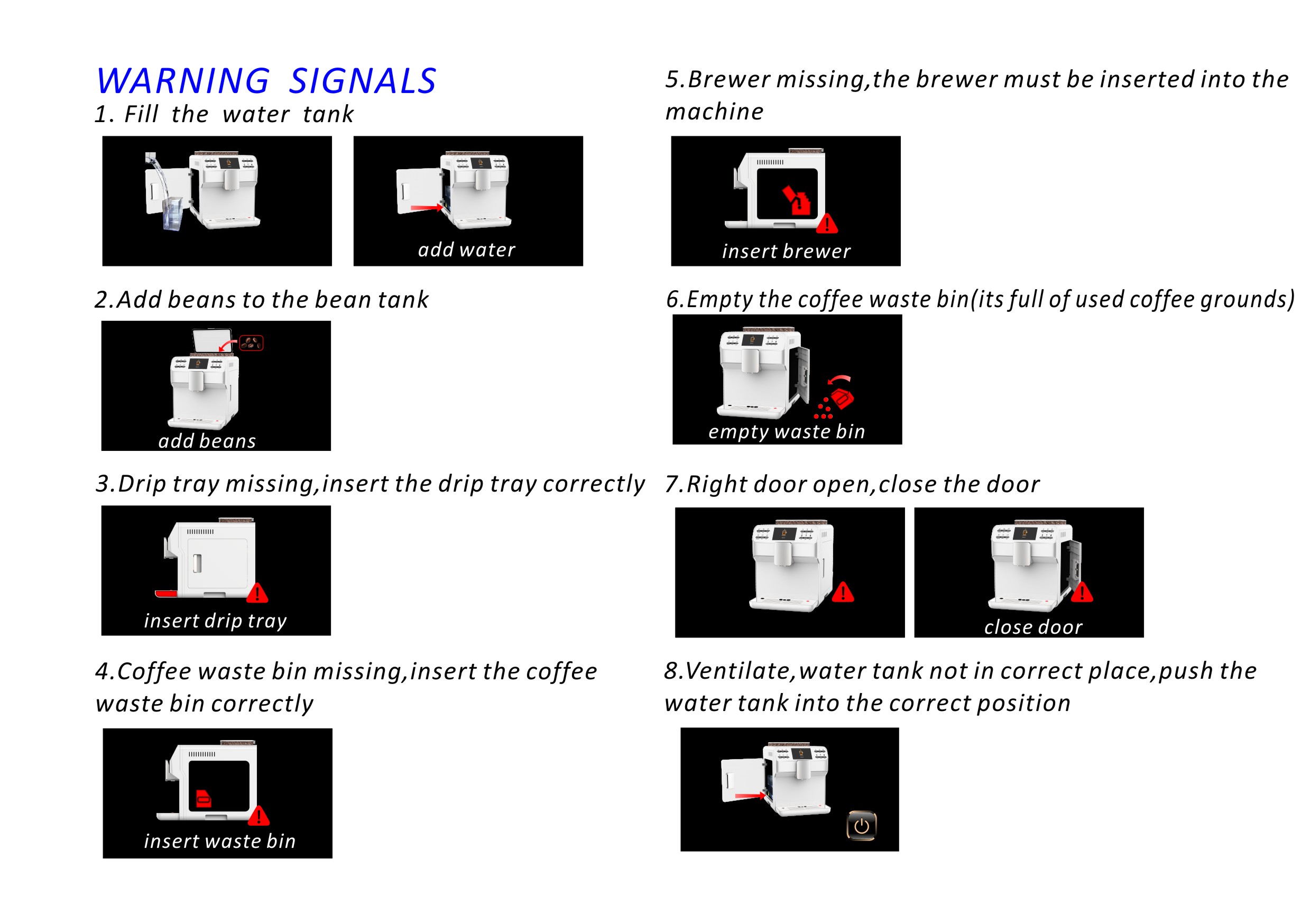 WARNING SIGNALS

1. Fill the water tank

add water

2.Add beans to the bean tank

add beans

3.Drip tray missing,insert the drip tray correctly

insert drip tray

4.Coffee waste bin missing,insert the coffee waste bin correctly

insert waste bin

5.Brewer missing,the brewer must be inserted into the machine

insert brewer

6.Empty the coffee waste bin(its full of used coffee grounds)

empty waste bin

7.Right door open,close the door

close door

8.Ventilate,water tank not in correct place,push the water tank into the correct position