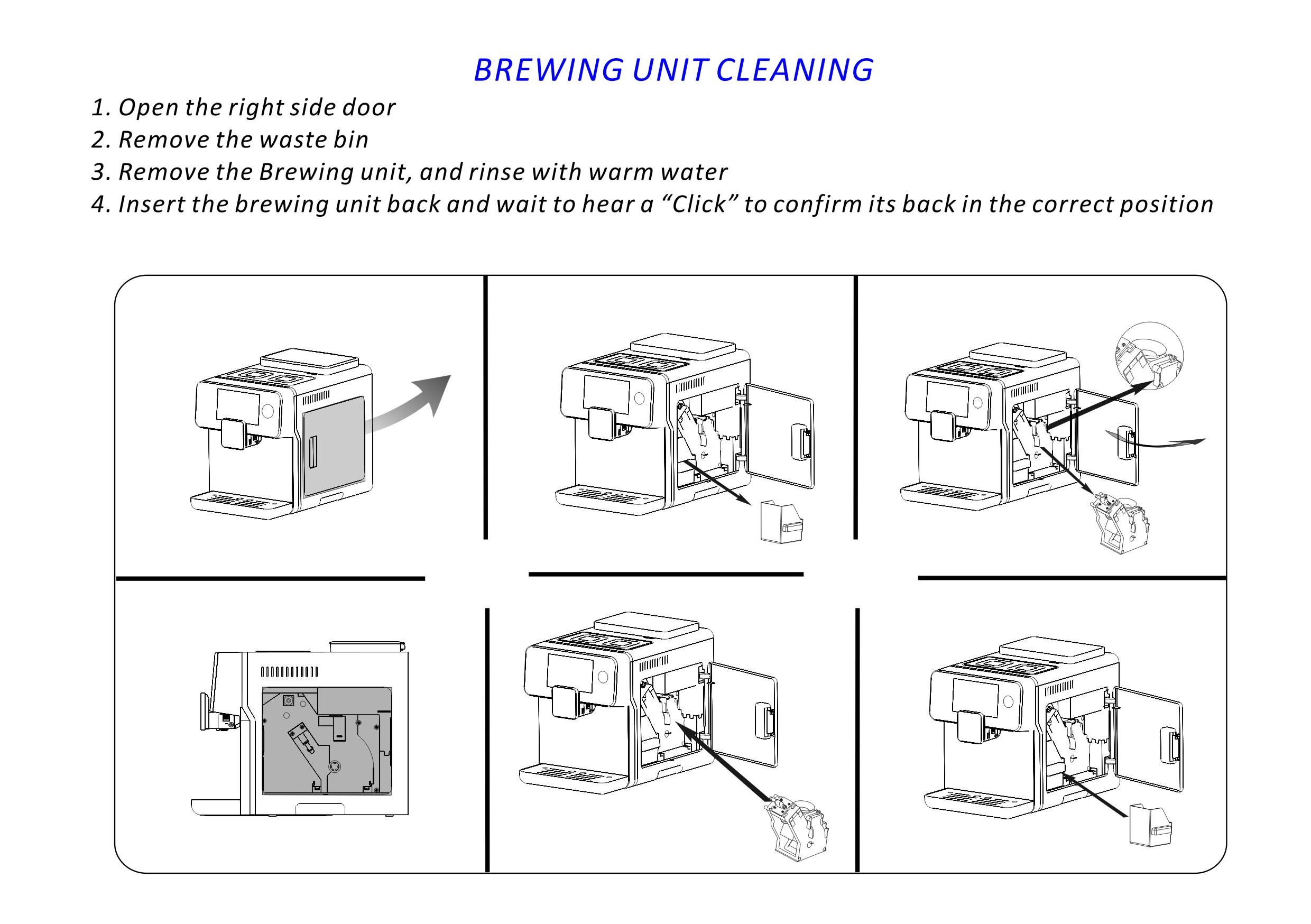 BREWING UNIT CLEANING

1. Open the right side door
2. Remove the waste bin
3. Remove the Brewing unit, and rinse with warm water
4. Insert the brewing unit back and wait to hear a “Click” to confirm its back in the correct position