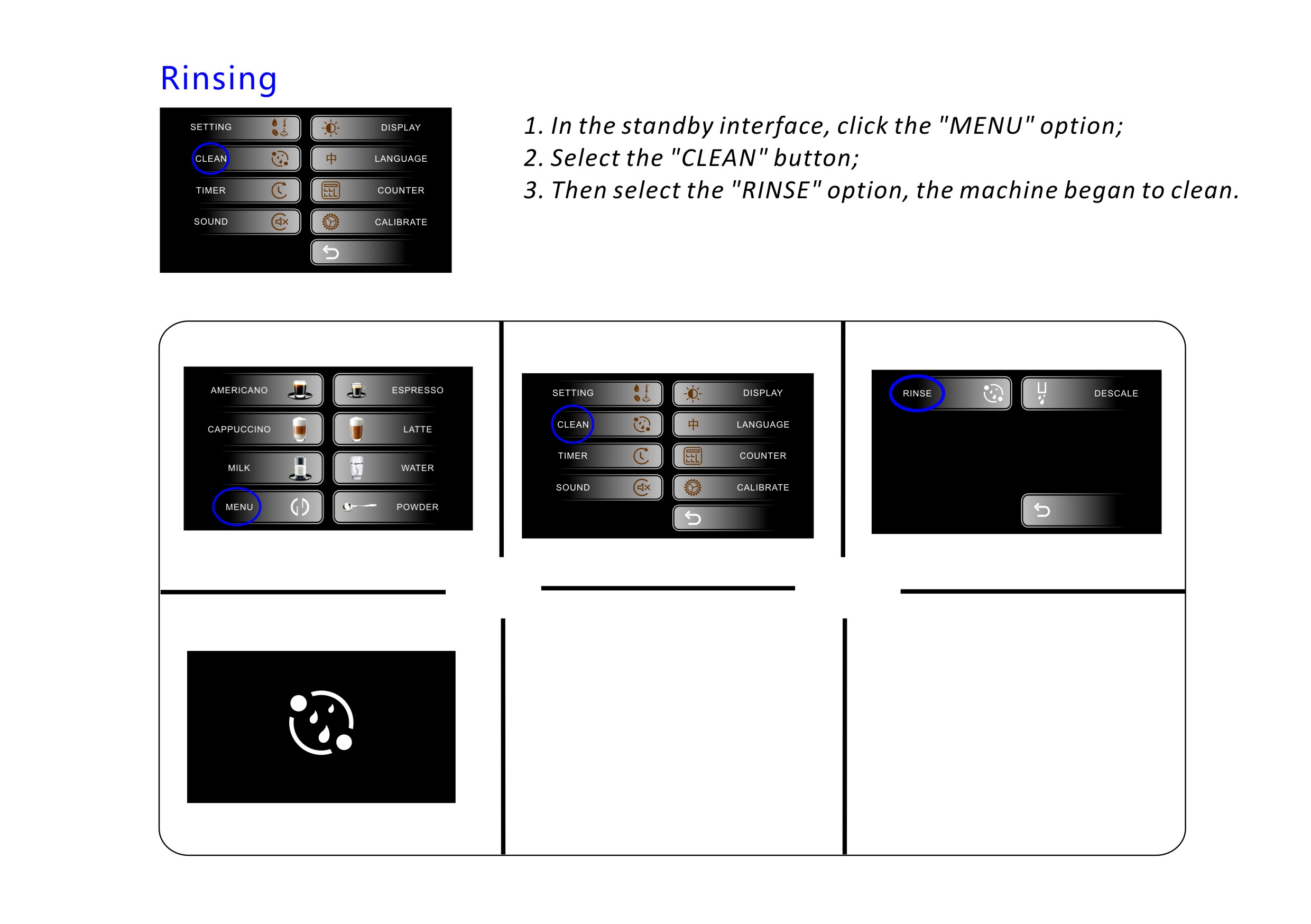 Rinsing

SETTING
DISPLAY
CLEAN
中
LANGUAGE
TIMER
COUNTER
SOUND
CALIBRATE

1. In the standby interface, click the "MENU" option;
2. Select the "CLEAN" button;
3. Then select the "RINSE" option, the machine began to clean.

AMERICANO
ESPRESSO
CAPPUCCINO
LATTE
MILK
WATER
MENU
POWDER

SETTING
DISPLAY
CLEAN
中
LANGUAGE
TIMER
COUNTER
SOUND
CALIBRATE

RINSE
DESCALE