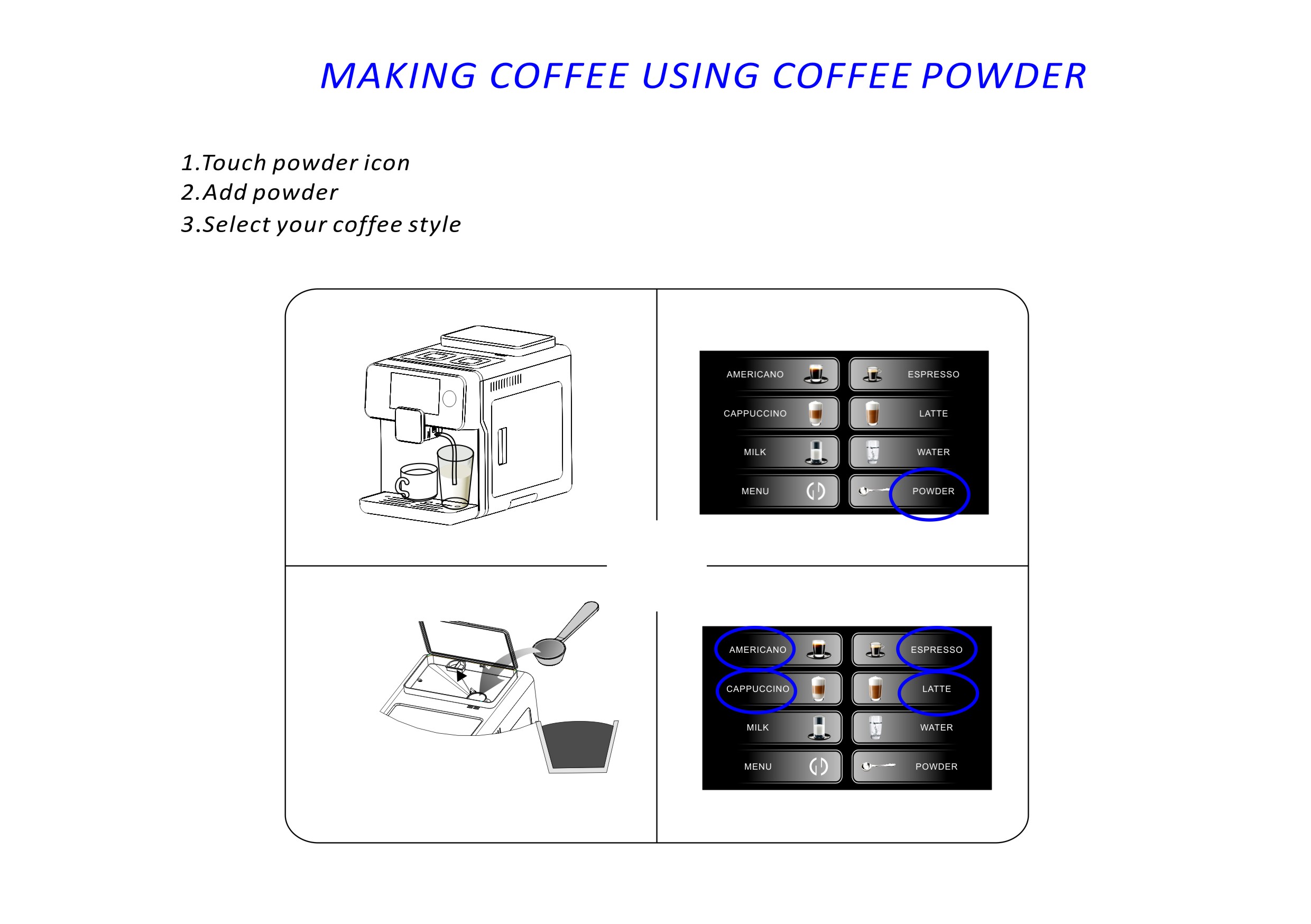 MAKING COFFEE USING COFFEE POWDER

1.Touch powder icon
2.Add powder
3.Select your coffee style

AMERICANO
ESPRESSO
CAPPUCCINO
LATTE
MILK
WATER
MENU
POWDER

AMERICANO
ESPRESSO
CAPPUCCINO
LATTE
MILK
WATER
MENU
POWDER