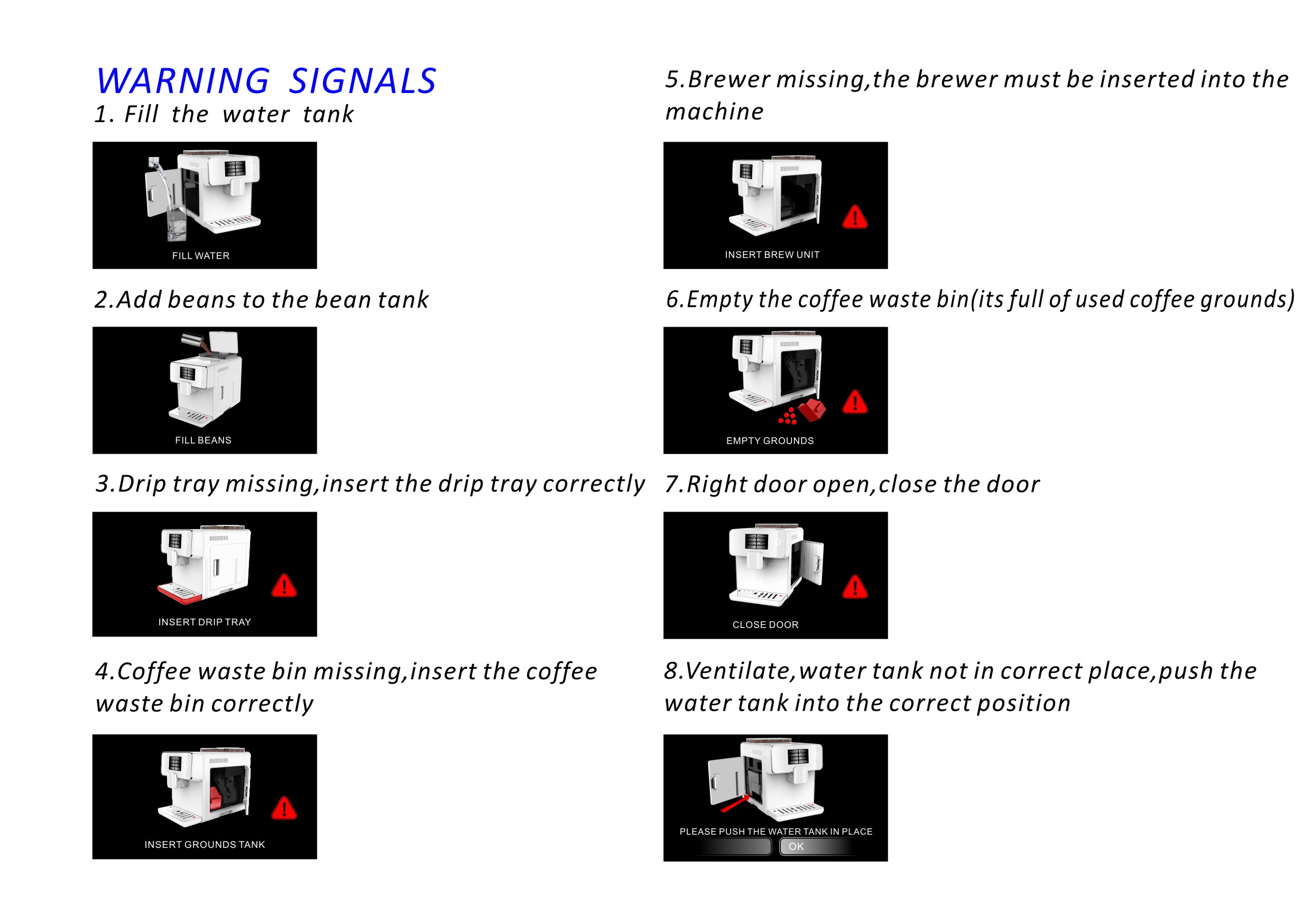 WARNING SIGNALS

1. Fill the water tank

FILL WATER

2.Add beans to the bean tank

FILL BEANS

3.Drip tray missing,insert the drip tray correctly

INSERT DRIP TRAY

4.Coffee waste bin missing,insert the coffee waste bin correctly

INSERT GROUNDS TANK

5.Brewer missing,the brewer must be inserted into the machine

INSERT BREW UNIT

6.Empty the coffee waste bin(its full of used coffee grounds)

EMPTY GROUNDS

7.Right door open,close the door

CLOSE DOOR

8.Ventilate,water tank not in correct place,push the water tank into the correct position

PLEASE PUSH THE WATER TANK IN PLACE

OK