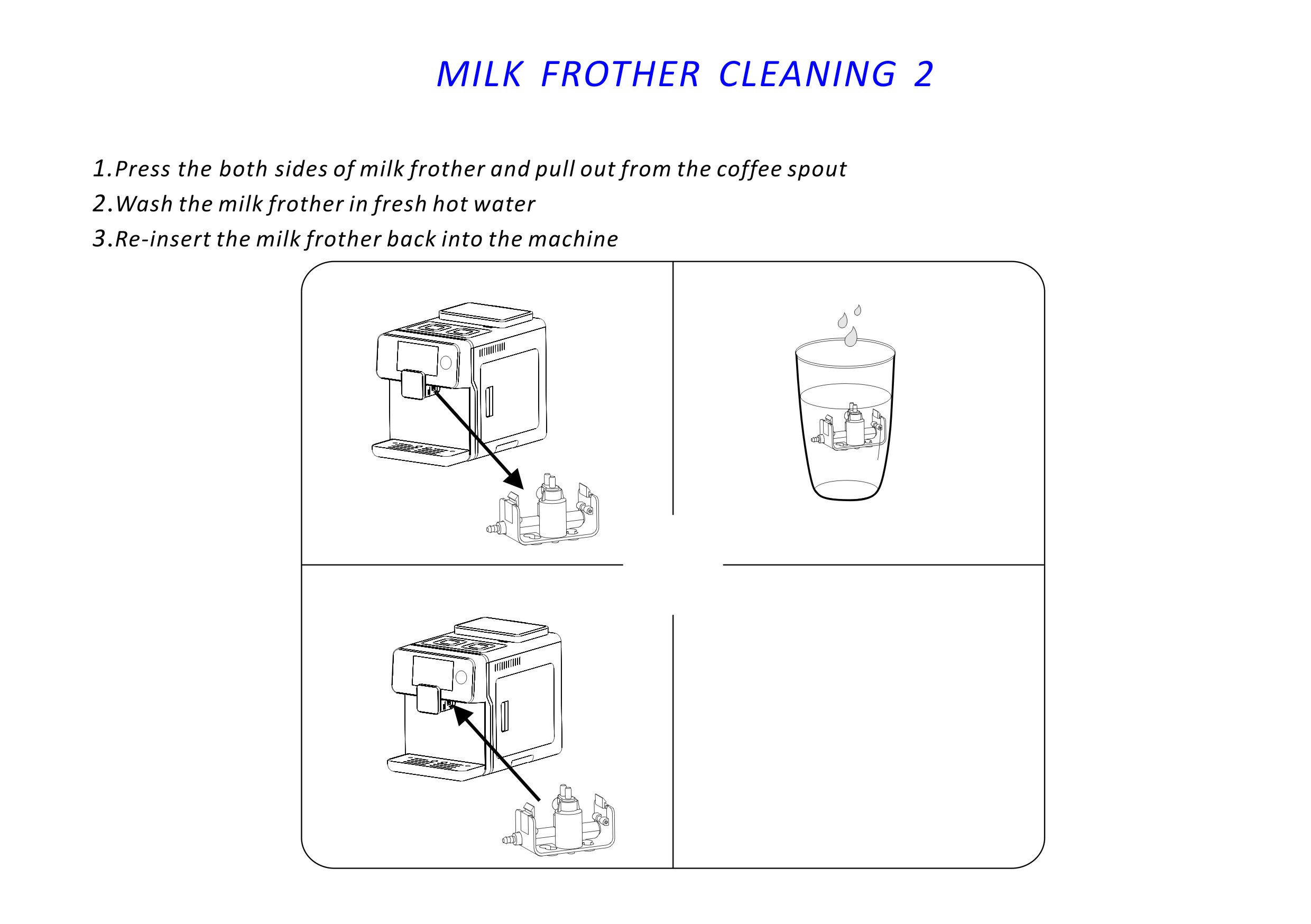 MILK FROTHER CLEANING 2

1.Press the both sides of milk frother and pull out from the coffee spout
2.Wash the milk frother in fresh hot water
3.Re-insert the milk frother back into the machine