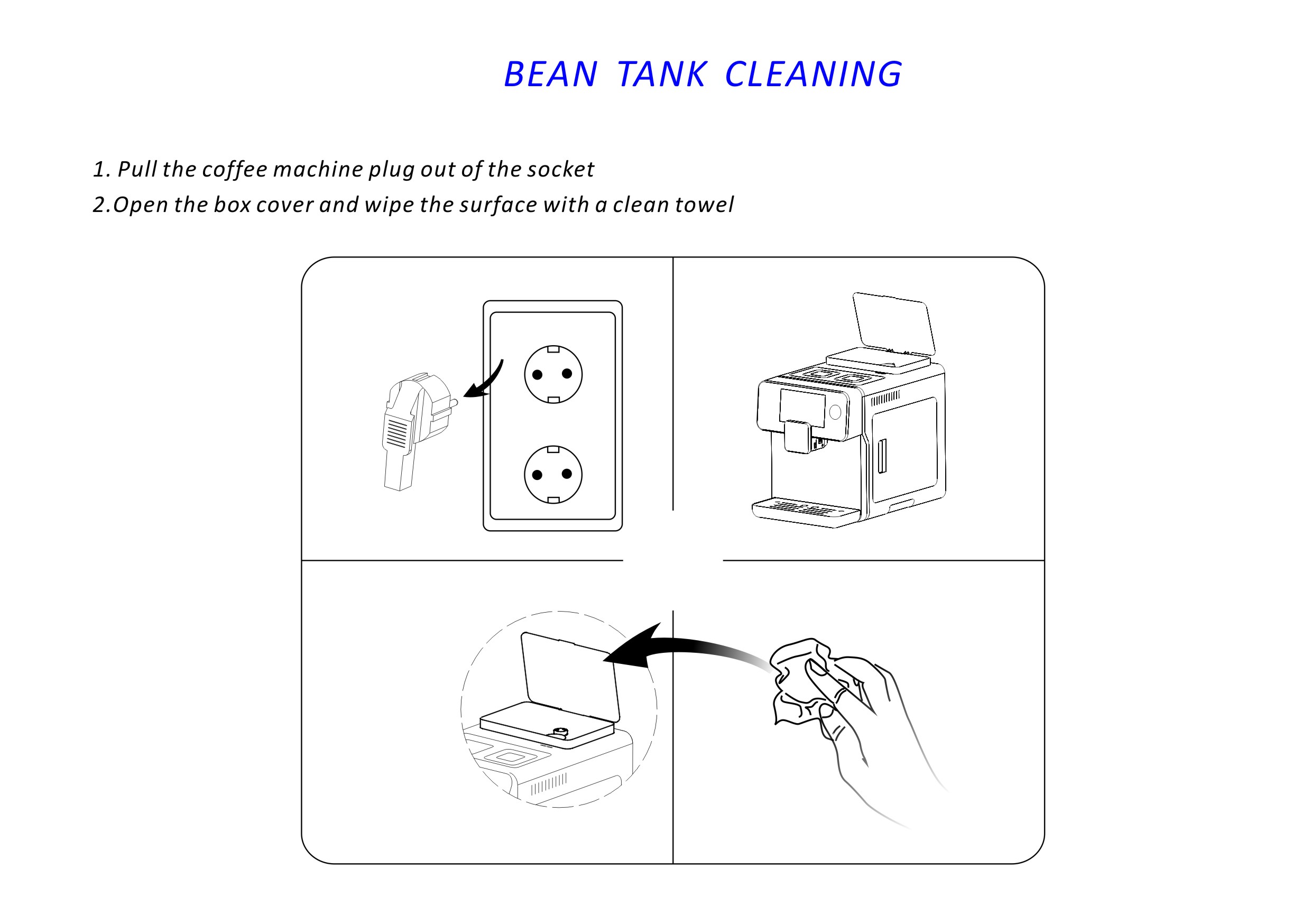 BEAN TANK CLEANING

1. Pull the coffee machine plug out of the socket
2.Open the box cover and wipe the surface with a clean towel