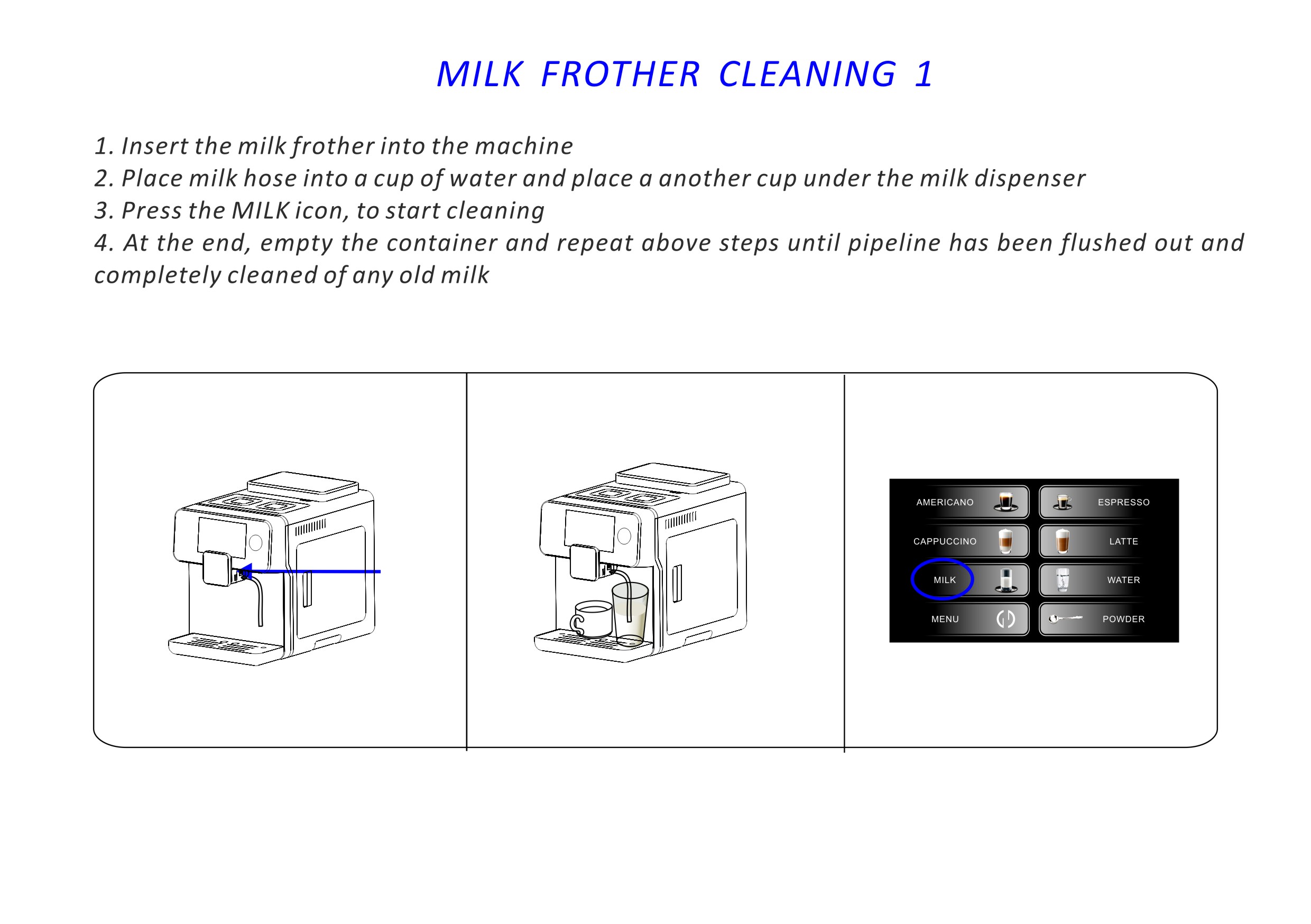 MILK FROTHER CLEANING 1

1. Insert the milk frother into the machine
2. Place milk hose into a cup of water and place a another cup under the milk dispenser
3. Press the MILK icon, to start cleaning
4. At the end, empty the container and repeat above steps until pipeline has been flushed out and completely cleaned of any old milk

AMERICANO
ESPRESSO
CAPPUCCINO
LATTE
MILK
WATER
MENU
POWDER